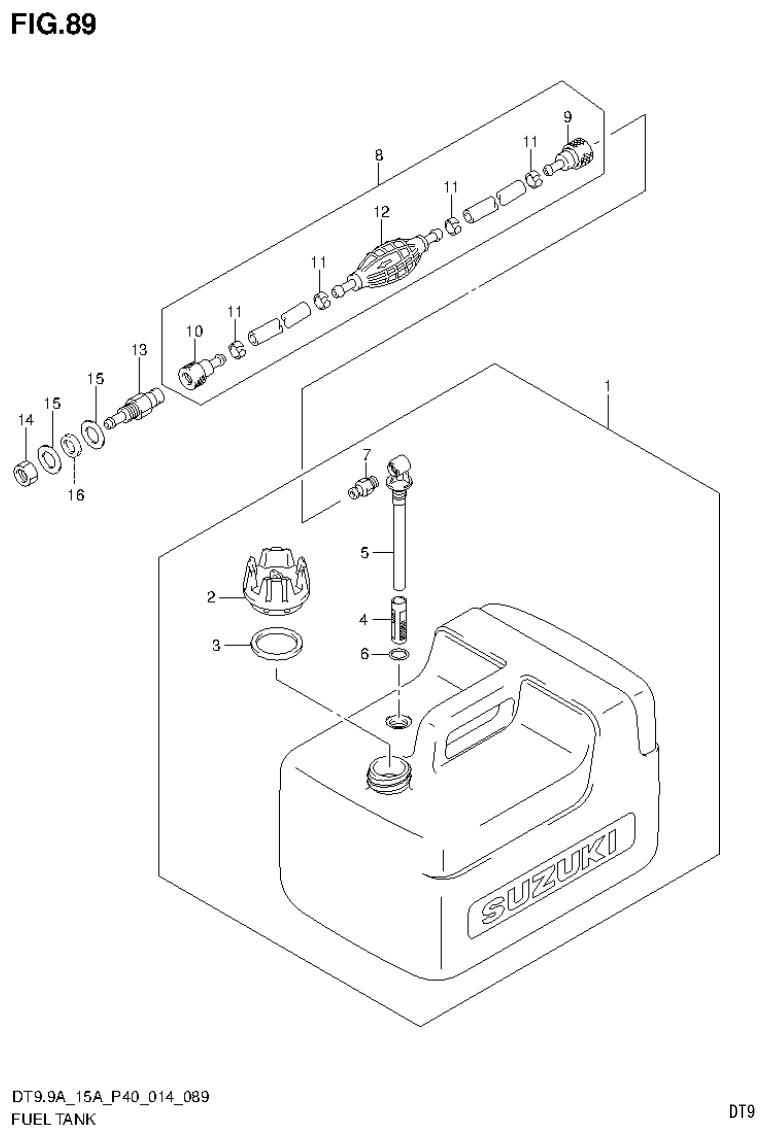 FIG.89

8
9
11
11
12
11
11
10
13
15
15
14
16
1
7
5
2
4
3
6
SUZUKI

DT9.9A_15A_P40_014_089
FUEL TANK

DT9