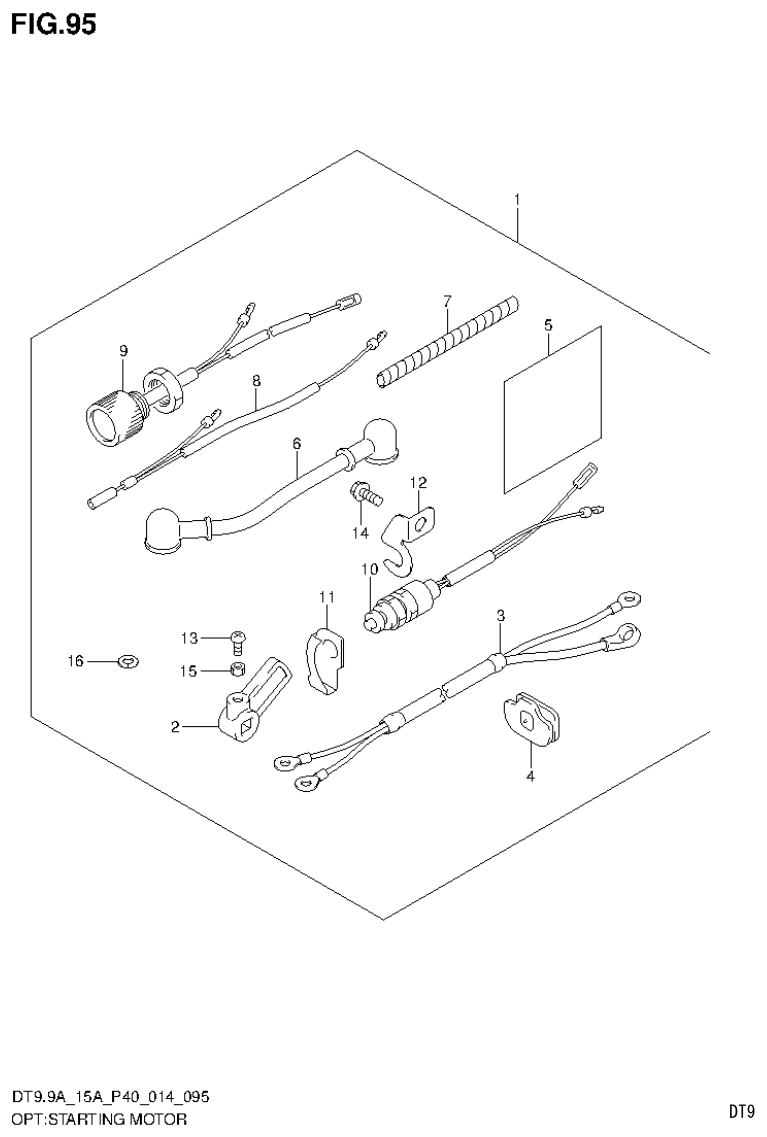 FIG.95

1
7
5
9
8
6
12
14
10
11
3
13
16
15
2
4

DT9.9A_15A_P40_014_095
OPT:STARTING MOTOR

DT9