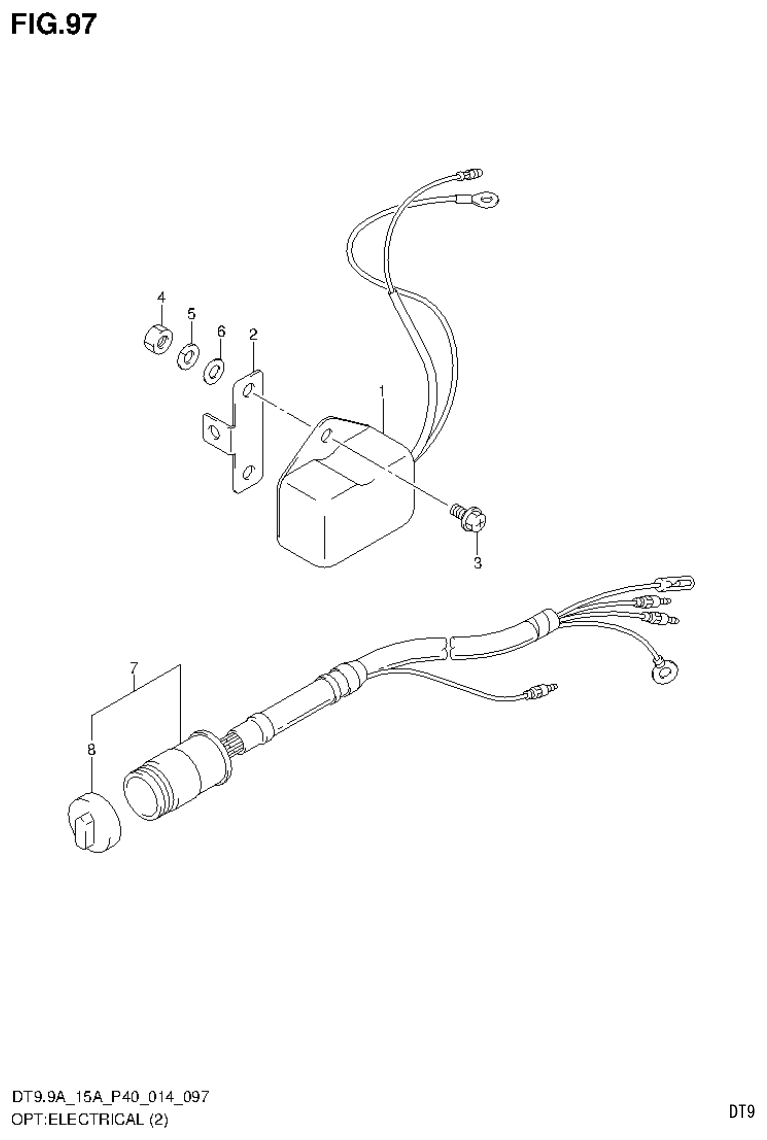 FIG.97

4
5
6
2
1
3
7
8

DT9.9A_15A_P40_014_097
OPT:ELECTRICAL (2)

DT9