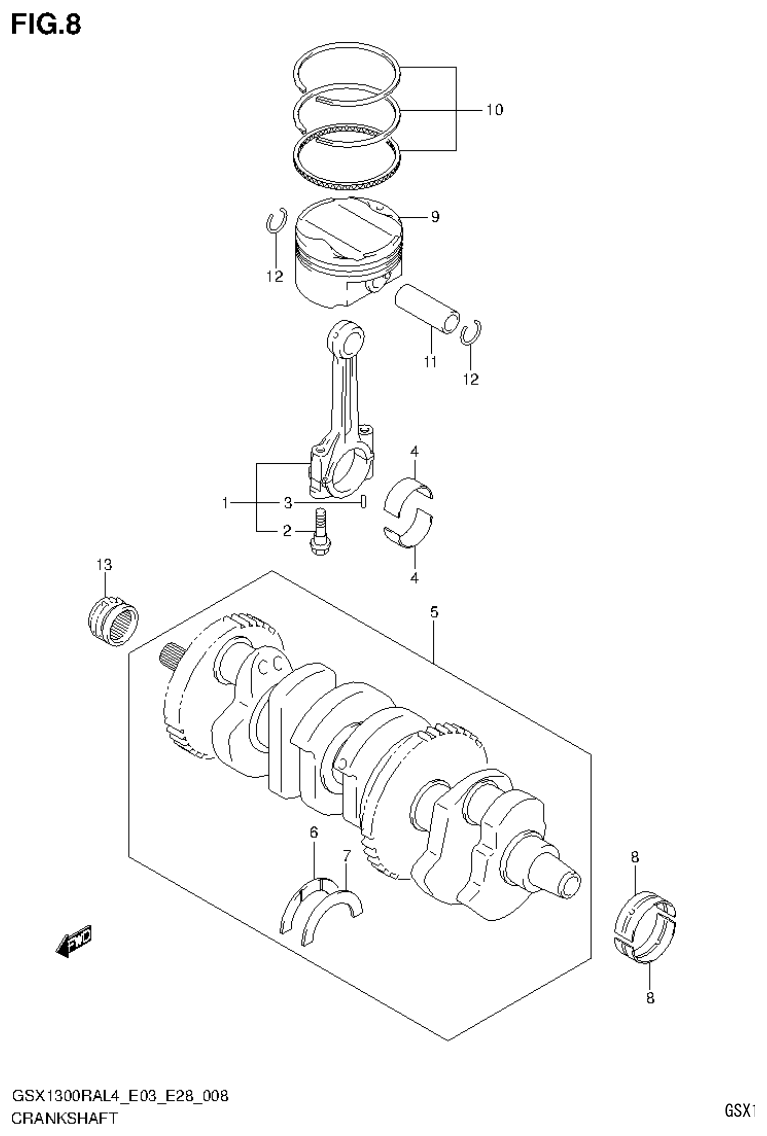 FIG.8

10

9

12

11

12

4

1

3

2

4

13

5

6

7

8

8

FWD

GSX1300RAL4_E03_E28_008
CRANKSHAFT

GSX1