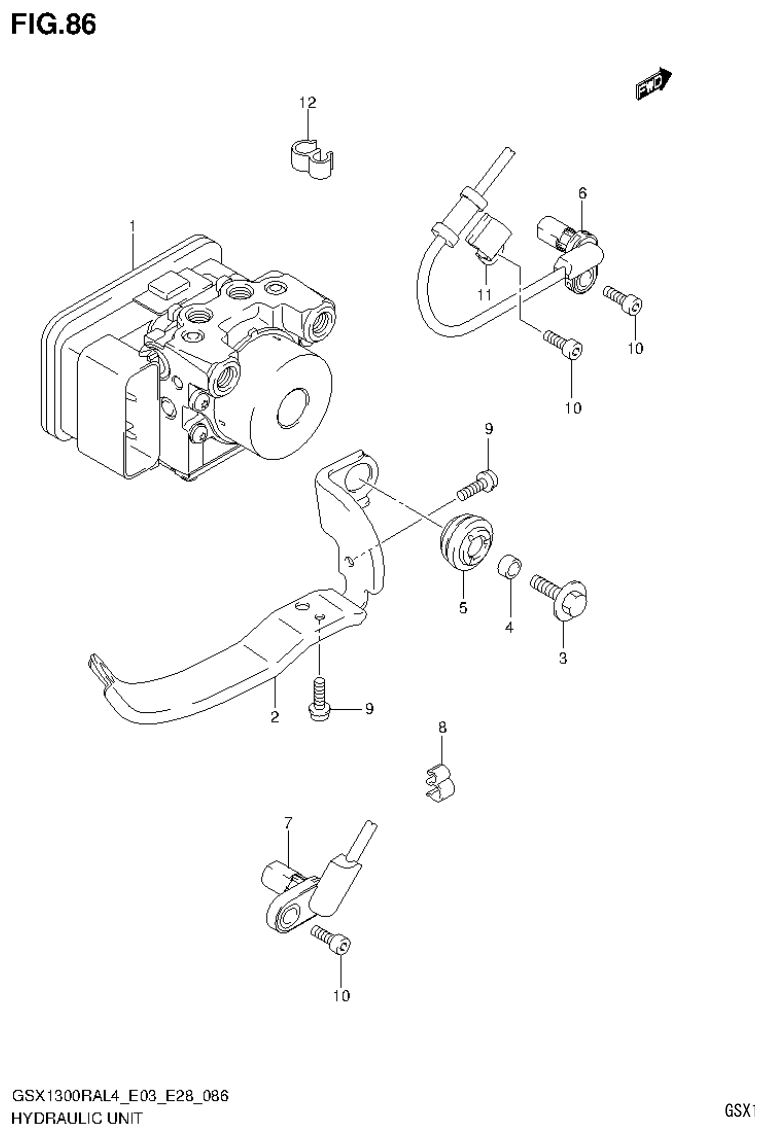 FIG.86

FWD

12

1

6

11

10

10

9

5

4

3

2

9

8

7

10

GSX1300RAL4_E03_E28_086
HYDRAULIC UNIT

GSX1