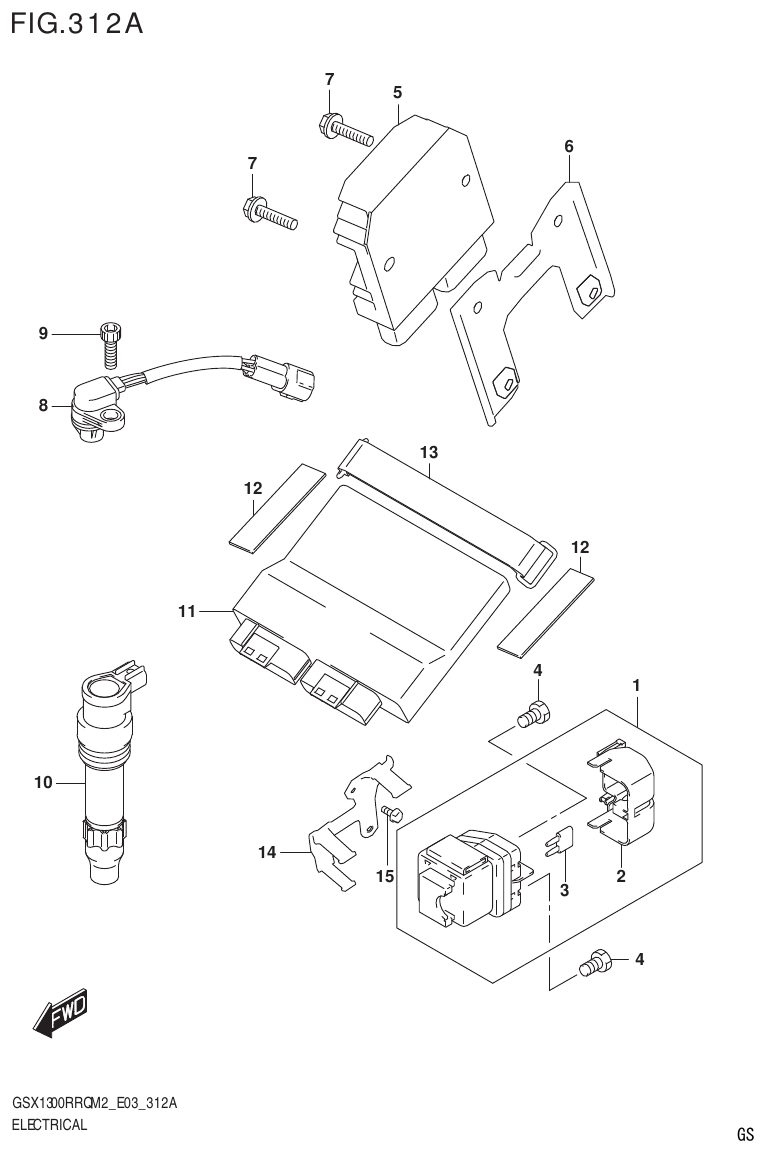 FIG.312A

7
5
7
6
9
8
13
12
12
11
4
1
10
14
15
3
2
4
FWD

GSX1300RRQM2_E03_312A
ELECTRICAL

GS