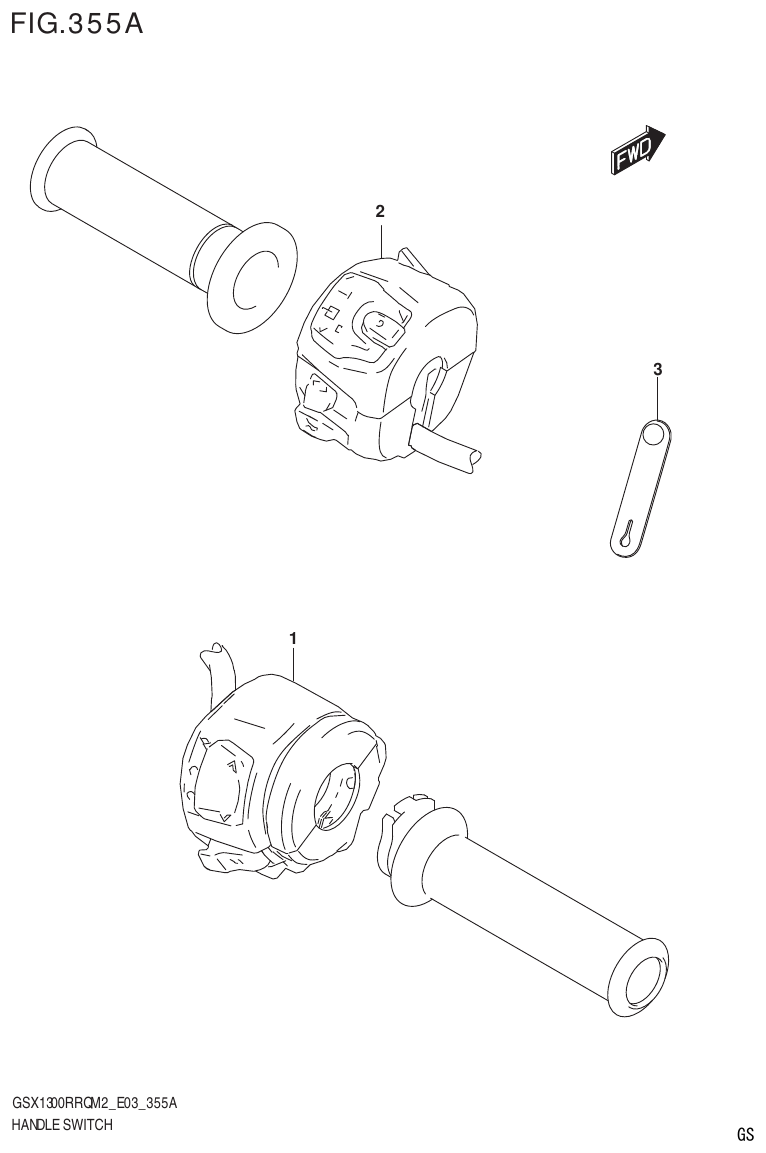 FIG.355A

FWD

2

3

1

GSX1300RRQM2_E03_355A
HANDLE SWITCH

GS