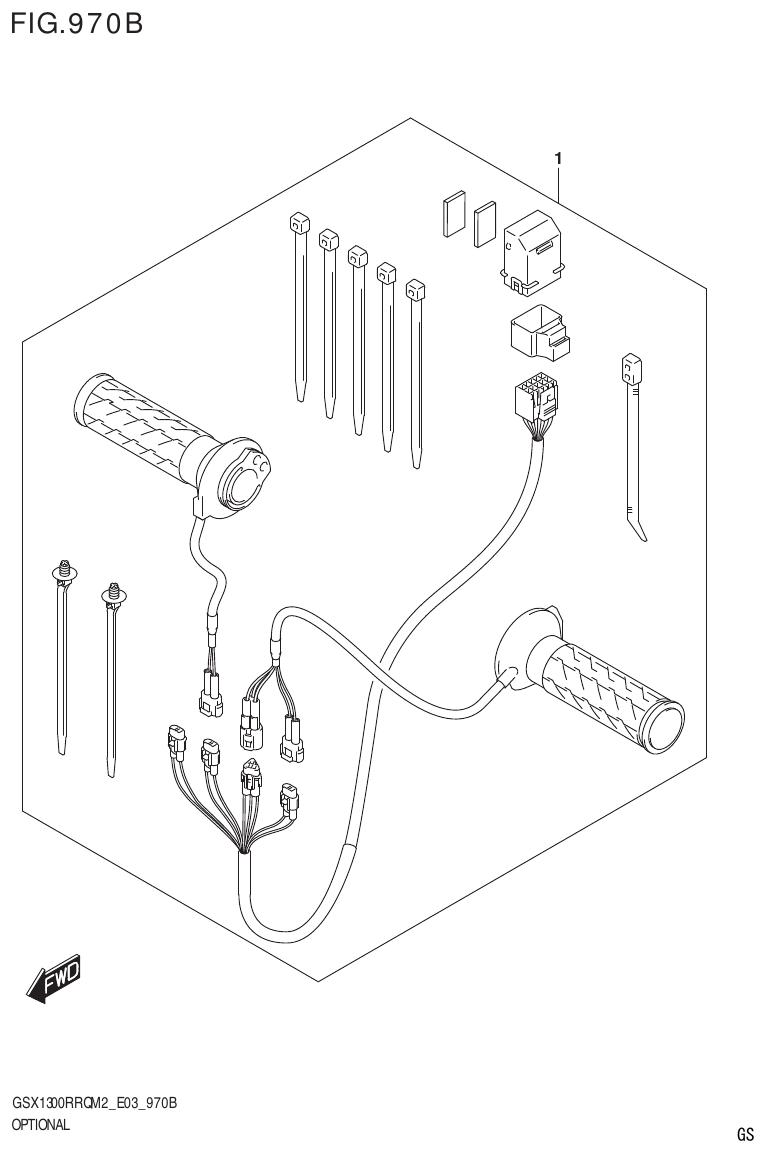 FIG.970B

1

FWD

GSX1300RRQM2_E03_970B
OPTIONAL

GS