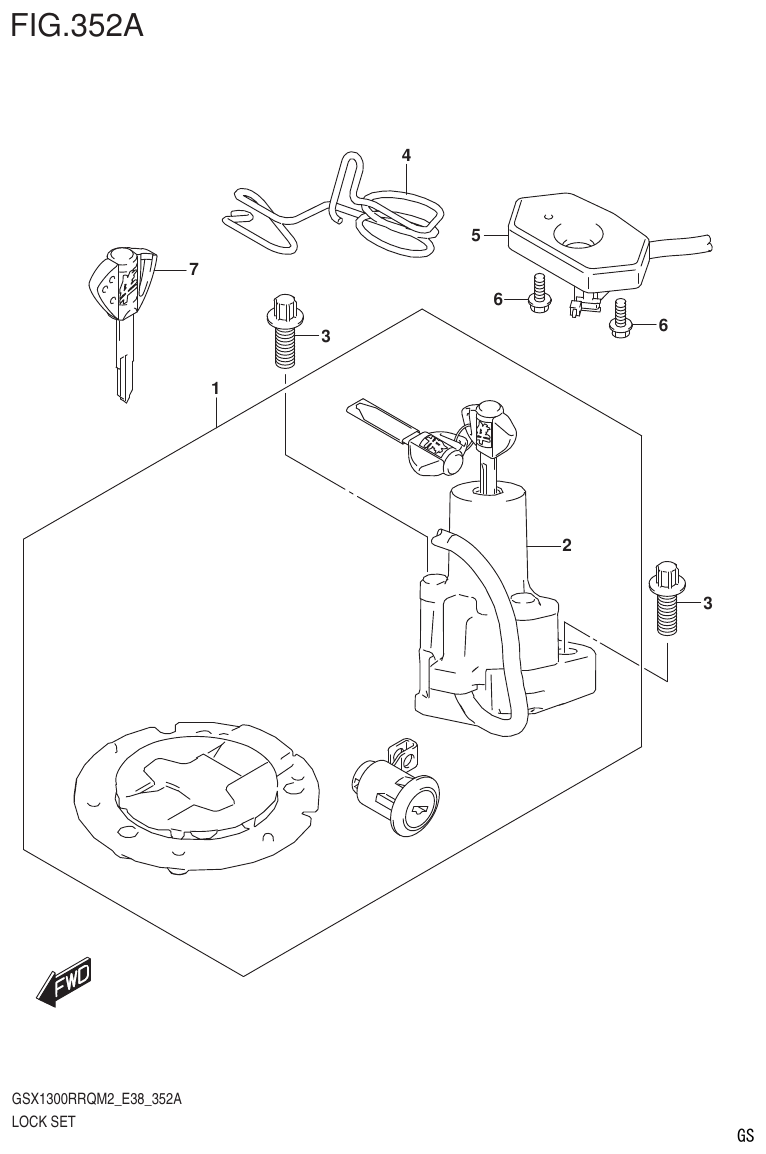 FIG.352A

4

5

7

6

6

3

1

2

3

FWD

GSX1300RRQM2_E38_352A
LOCK SET

GS