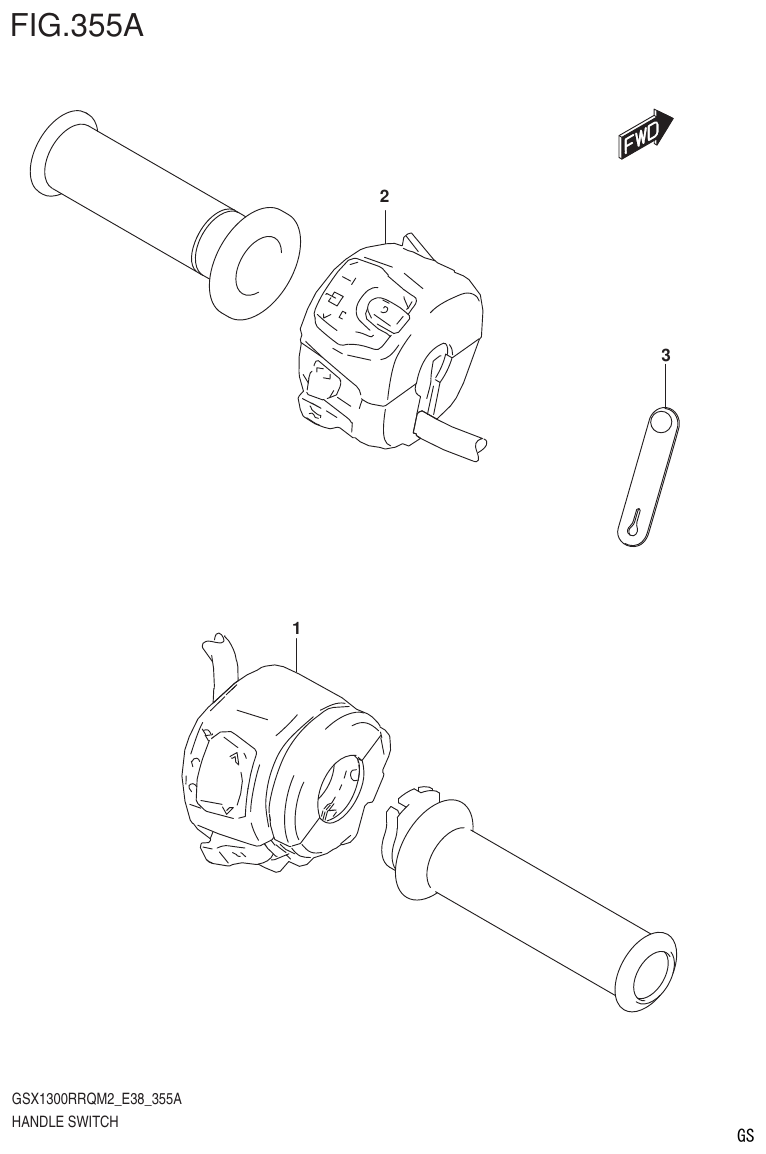 FIG.355A

FWD

2

3

1

GSX1300RRQM2_E38_355A
HANDLE SWITCH

GS