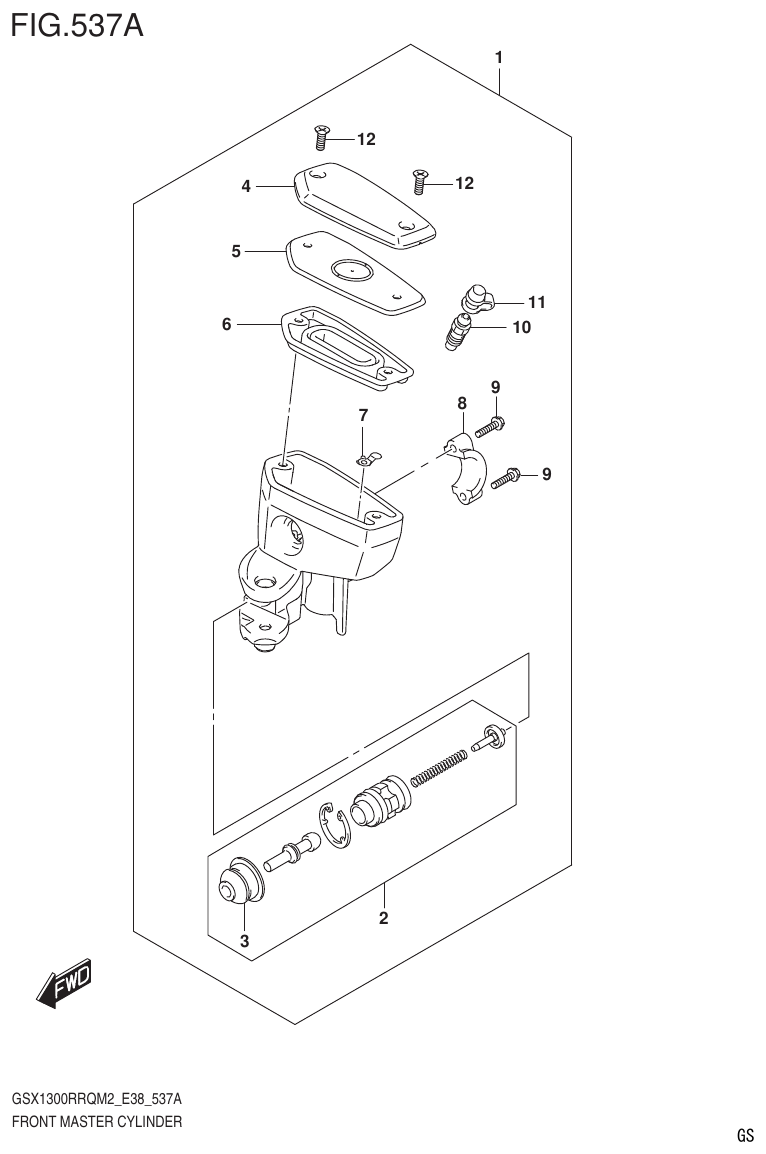 FIG.537A

1
12
4
12
5
11
6
10
9
8
7
9
2
3
FWD

GSX1300RRQM2_E38_537A
FRONT MASTER CYLINDER

GS