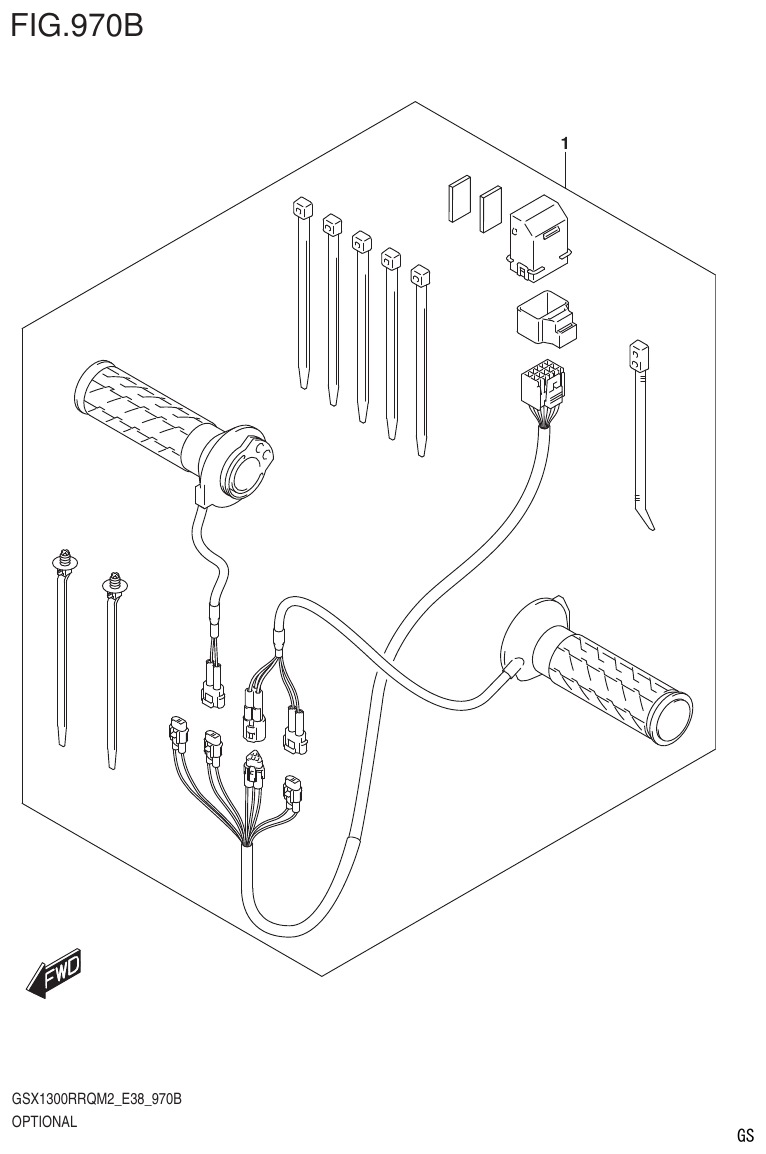 FIG.970B

1

FWD

GSX1300RRQM2_E38_970B
OPTIONAL

GS