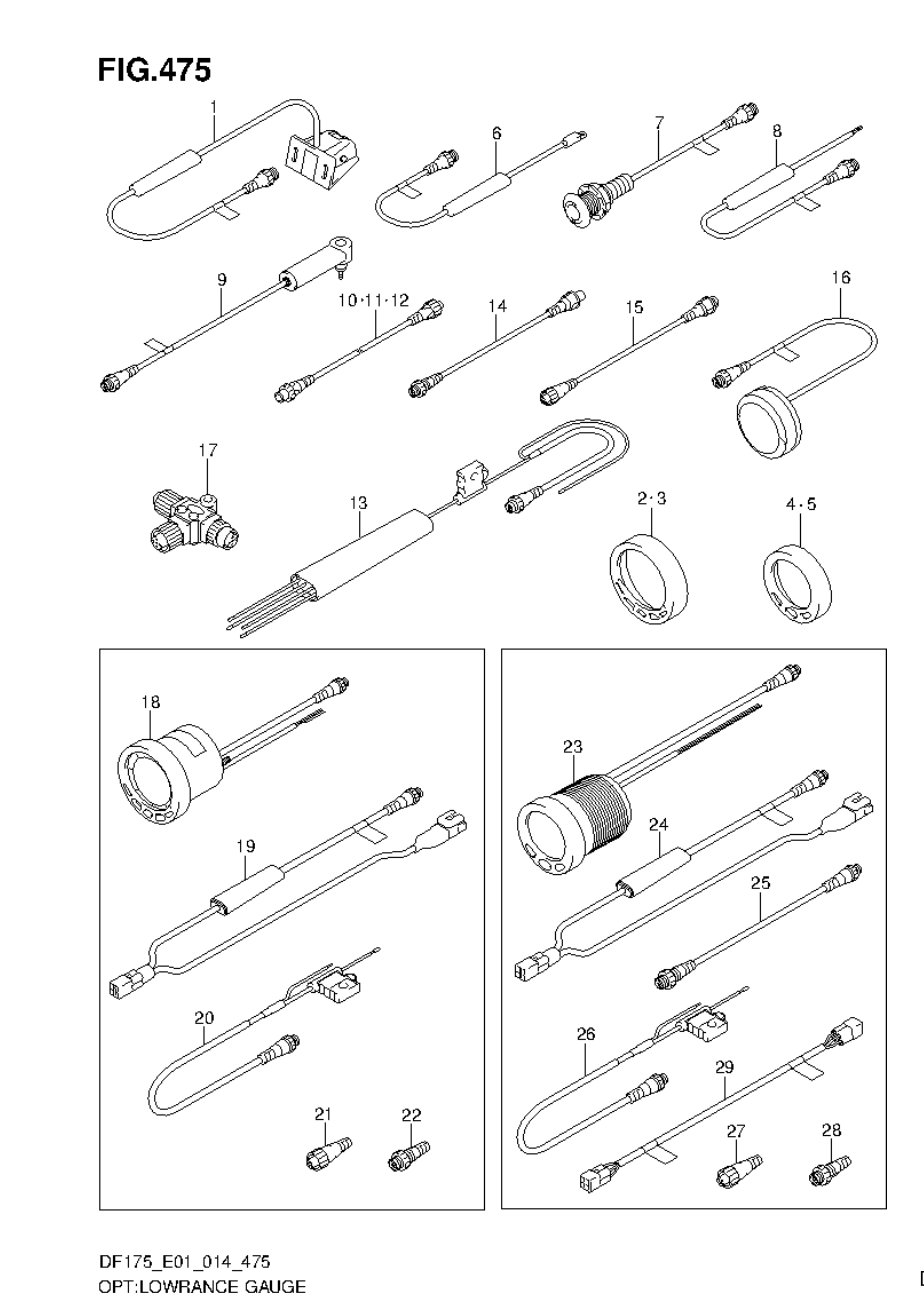 FIG.475

1
6
7
8
9
10·11·12
14
15
16
17
13
2·3
4·5
18
19
20
21
22
23
24
25
26
29
27
28

DF175_E01_014_475
OPT:LOWRANCE GAUGE