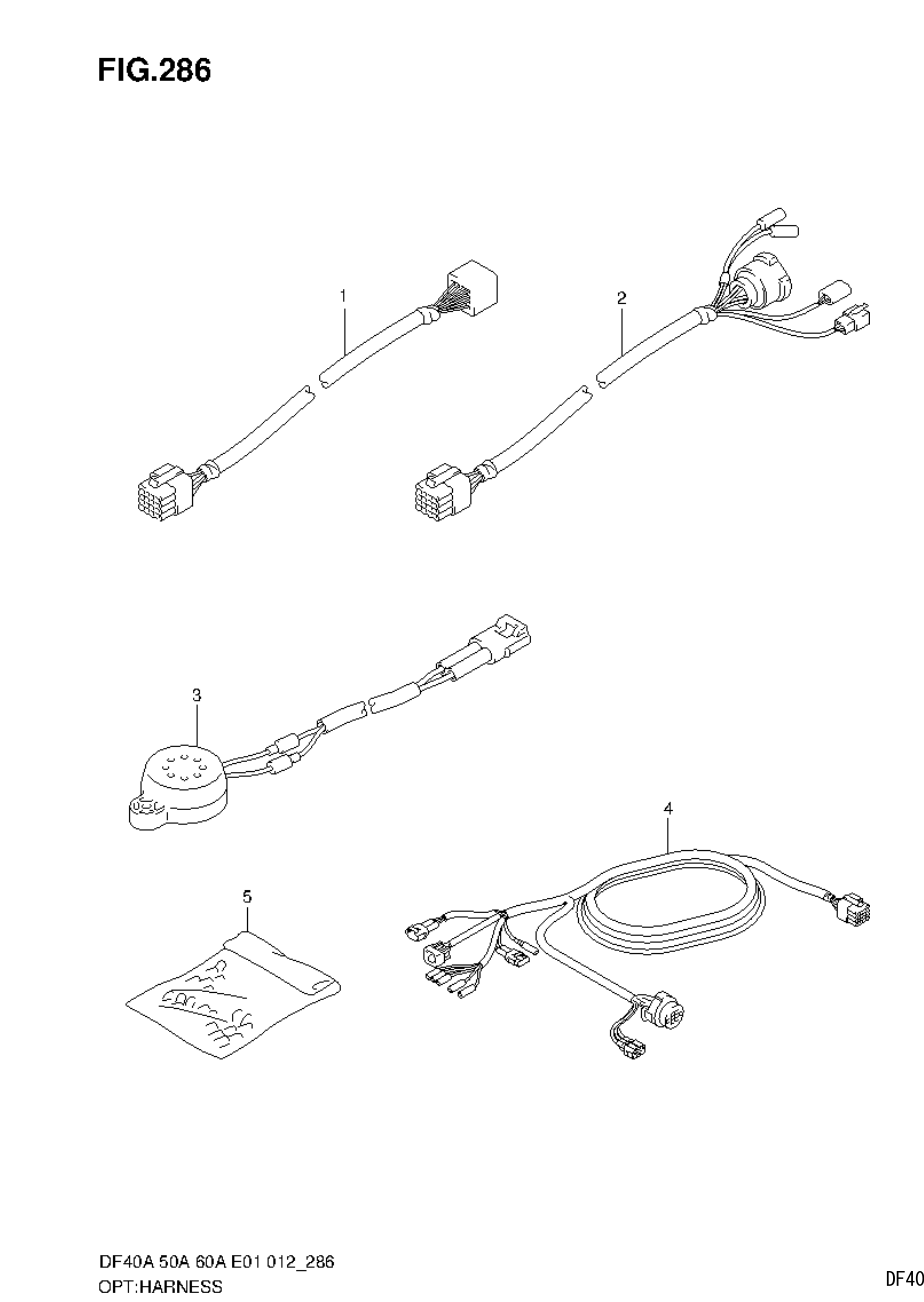 FIG.286

1

2

3

4

5

DF40A 50A 60A E01 012_286
OPT:HARNESS

DF40