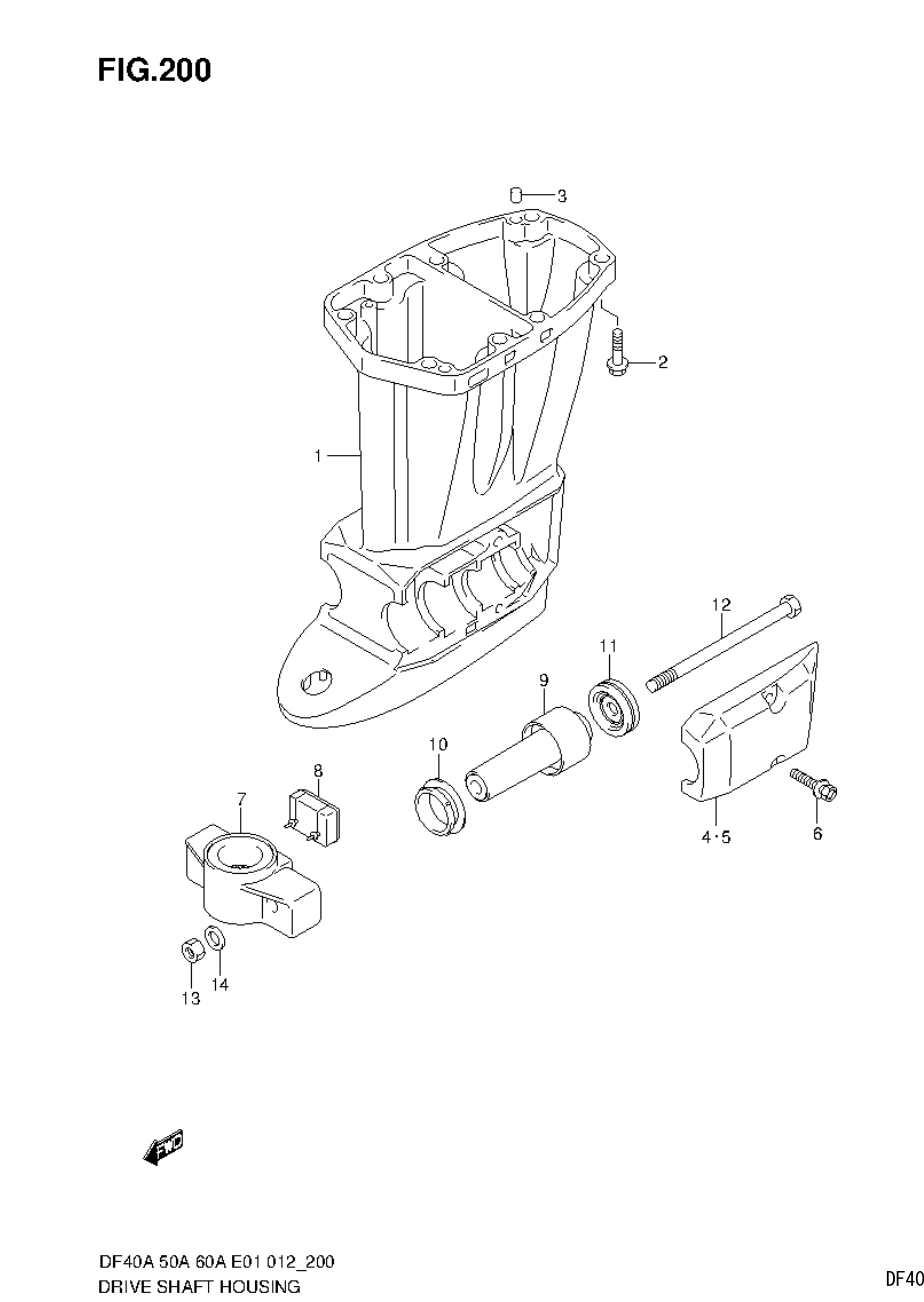 FIG.200

3

2

1

12

11

9

10

8

7

4·5

6

13

14

FWD

DF40A 50A 60A E01 012_200
DRIVE SHAFT HOUSING

DF40