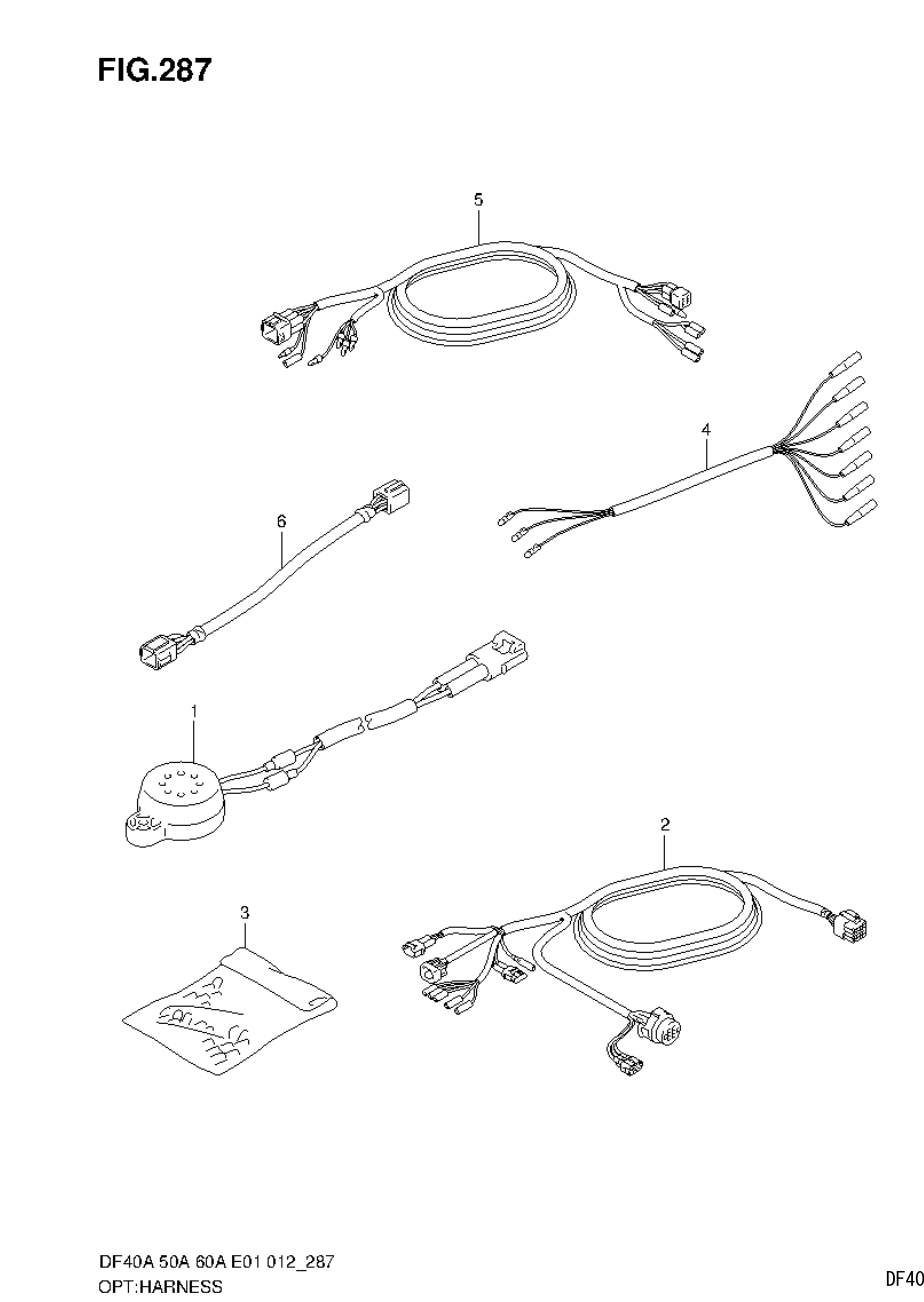 FIG.287

5

4

6

1

2

3

DF40A 50A 60A E01 012_287
OPT:HARNESS

DF40