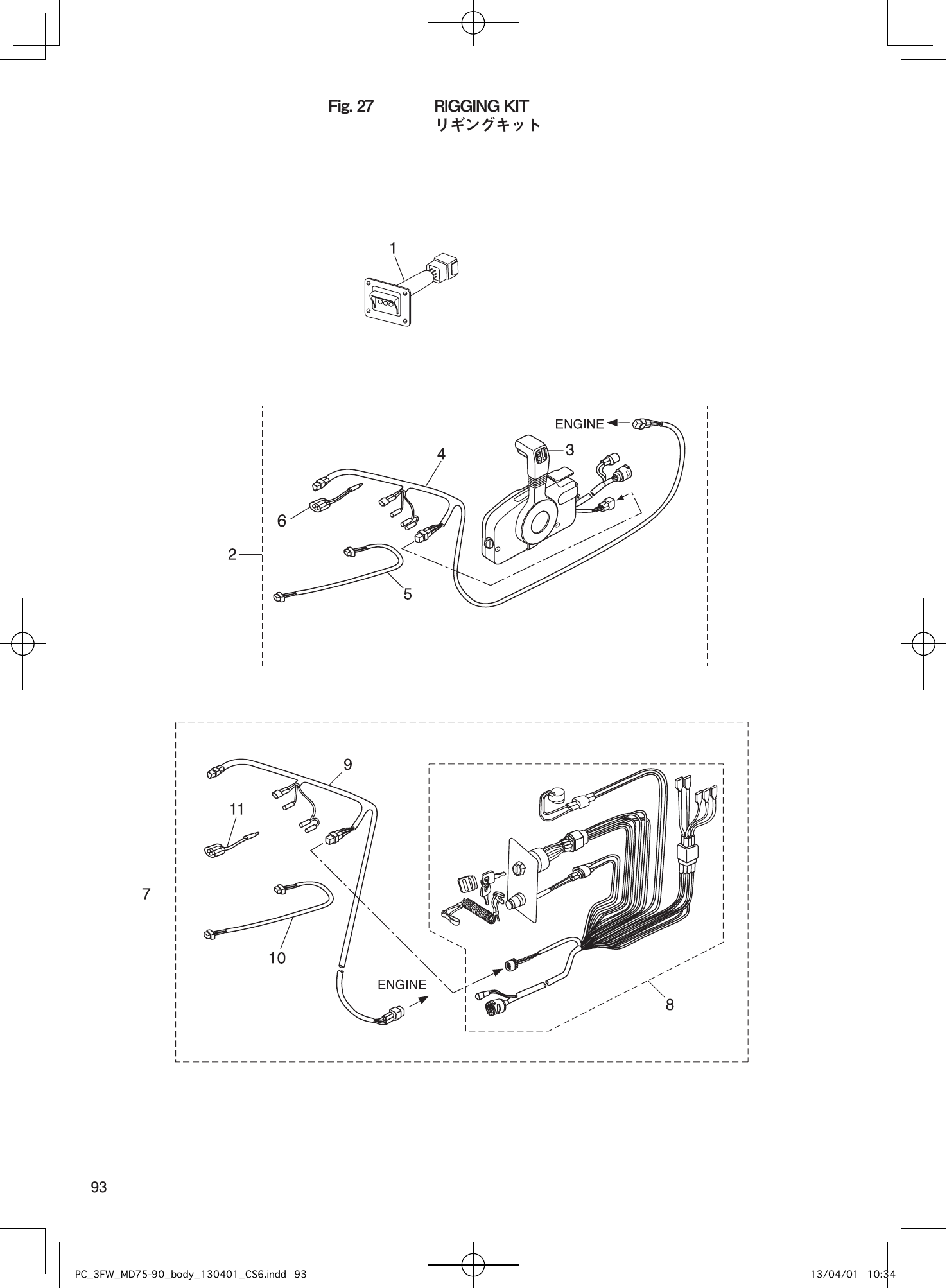 Fig. 27 RIGGING KIT
リギングキット

1

ENGINE
3
4
6
2
5

9
11
7
10
ENGINE
8

93

PC_3FW_MD75-90_body_130401_CS6.indd 93

13/04/01 10:34