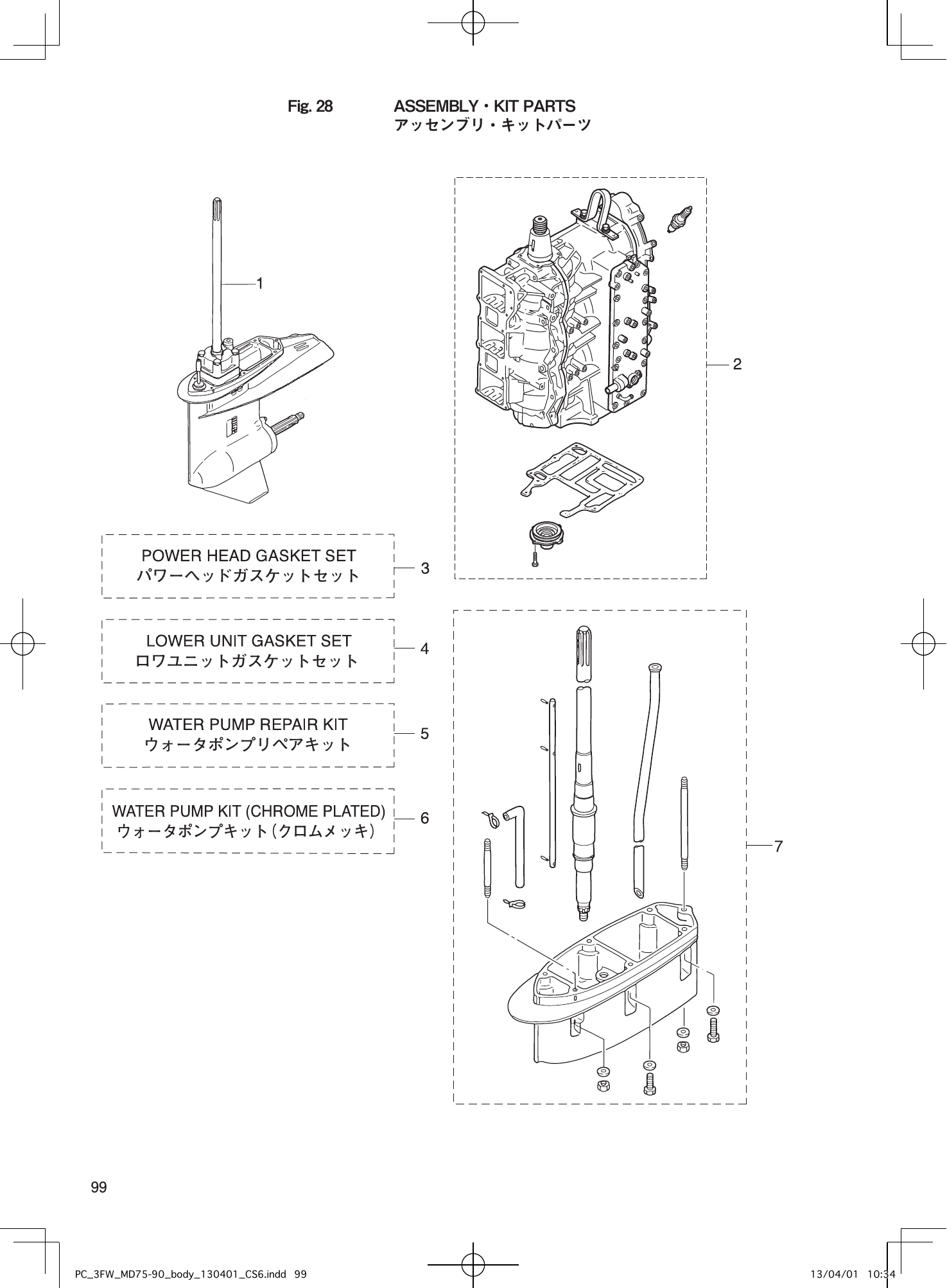 Fig. 28 ASSEMBLY・KIT PARTS
アッセンブリ・キットパーツ

1

2

POWER HEAD GASKET SET
パワーヘッドガスケットセット

3

LOWER UNIT GASKET SET
ロワユニットガスケットセット

4

WATER PUMP REPAIR KIT
ウォータポンプリペアキット

5

WATER PUMP KIT (CHROME PLATED)
ウォータポンプキット（クロムメッキ）

6

7

99

PC_3FW_MD75-90_body_130401_CS6.indd 99

13/04/01 10:34