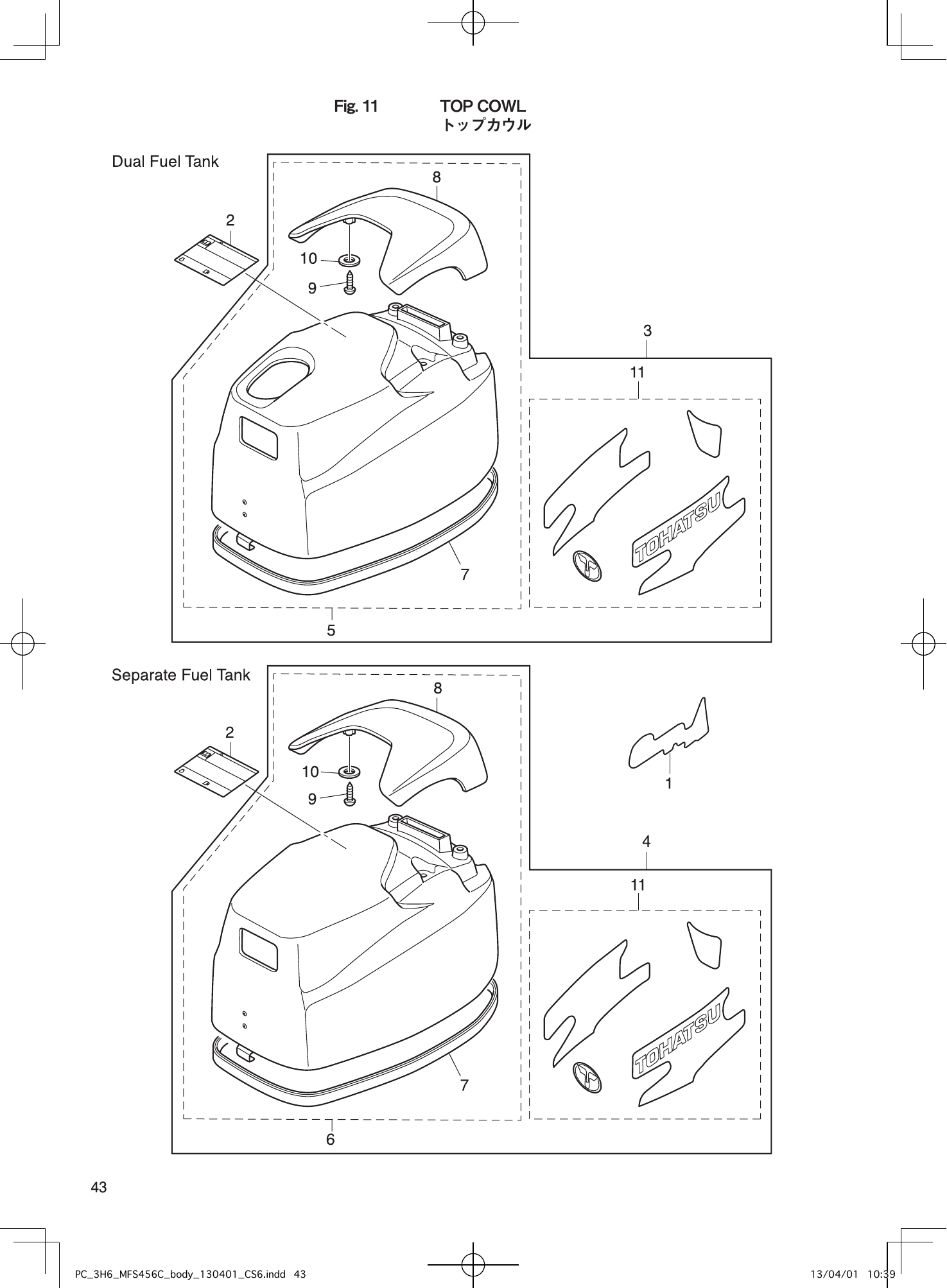 Fig. 11 TOP COWL
トップカウル

Dual Fuel Tank

8

2

10

9

3

11

TOHATSU

7

5

Separate Fuel Tank

8

2

10

9

1

4

11

TOHATSU

7

6

43

PC_3H6_MFS456C_body_130401_CS6.indd 43

13/04/01 10:39