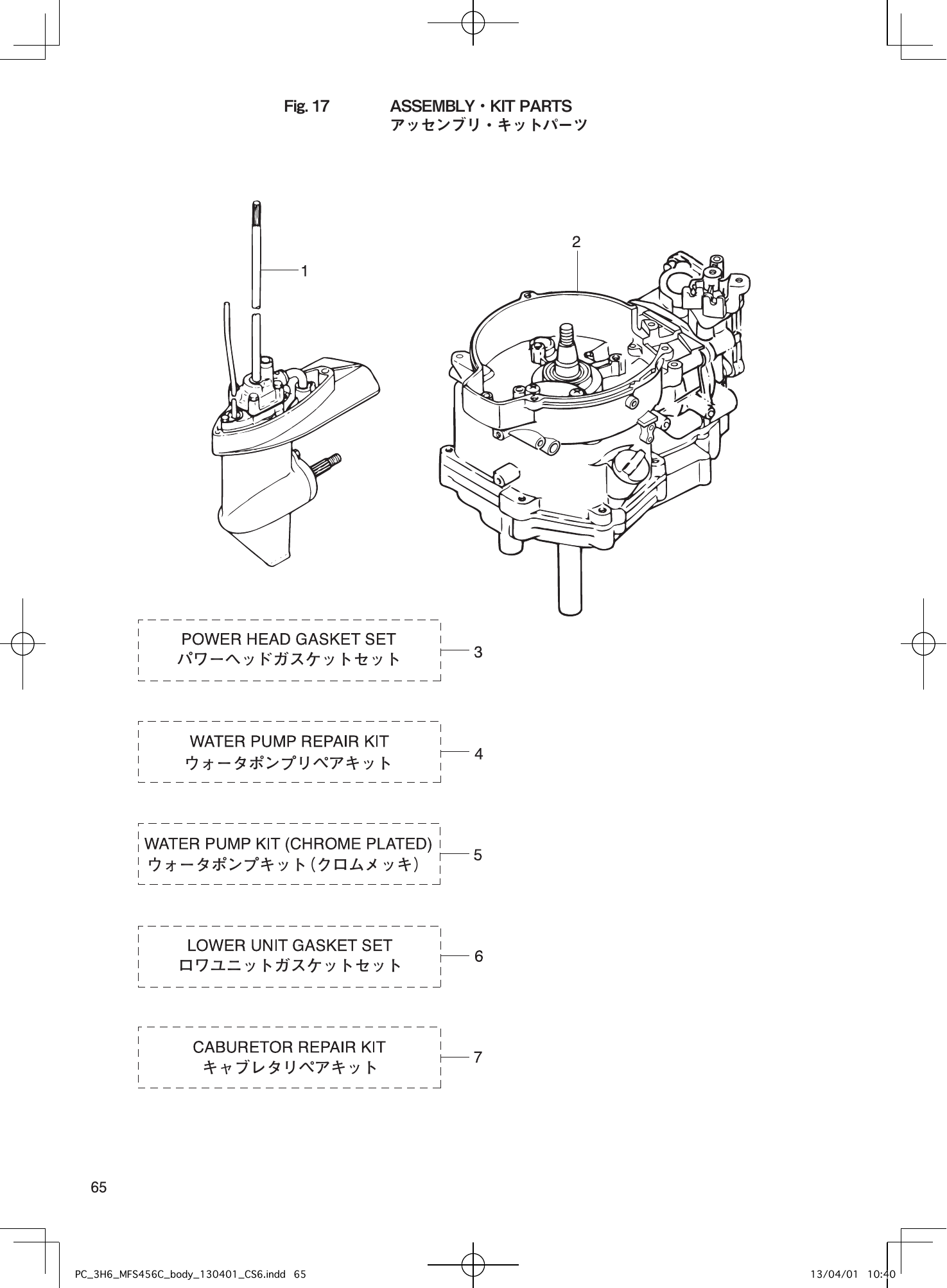 Fig. 17　ASSEMBLY・KIT PARTS
アッセンブリ・キットパーツ

1

2

POWER HEAD GASKET SET
パワーヘッドガスケットセット

3

WATER PUMP REPAIR KIT
ウォータポンプリペアキット

4

WATER PUMP KIT (CHROME PLATED)
ウォータポンプキット（クロムメッキ）

5

LOWER UNIT GASKET SET
ロワユニットガスケットセット

6

CABURETOR REPAIR KIT
キャブレタリペアキット

7

65

PC_3H6_MFS456C_body_130401_CS6.indd 65　13/04/01 10:40