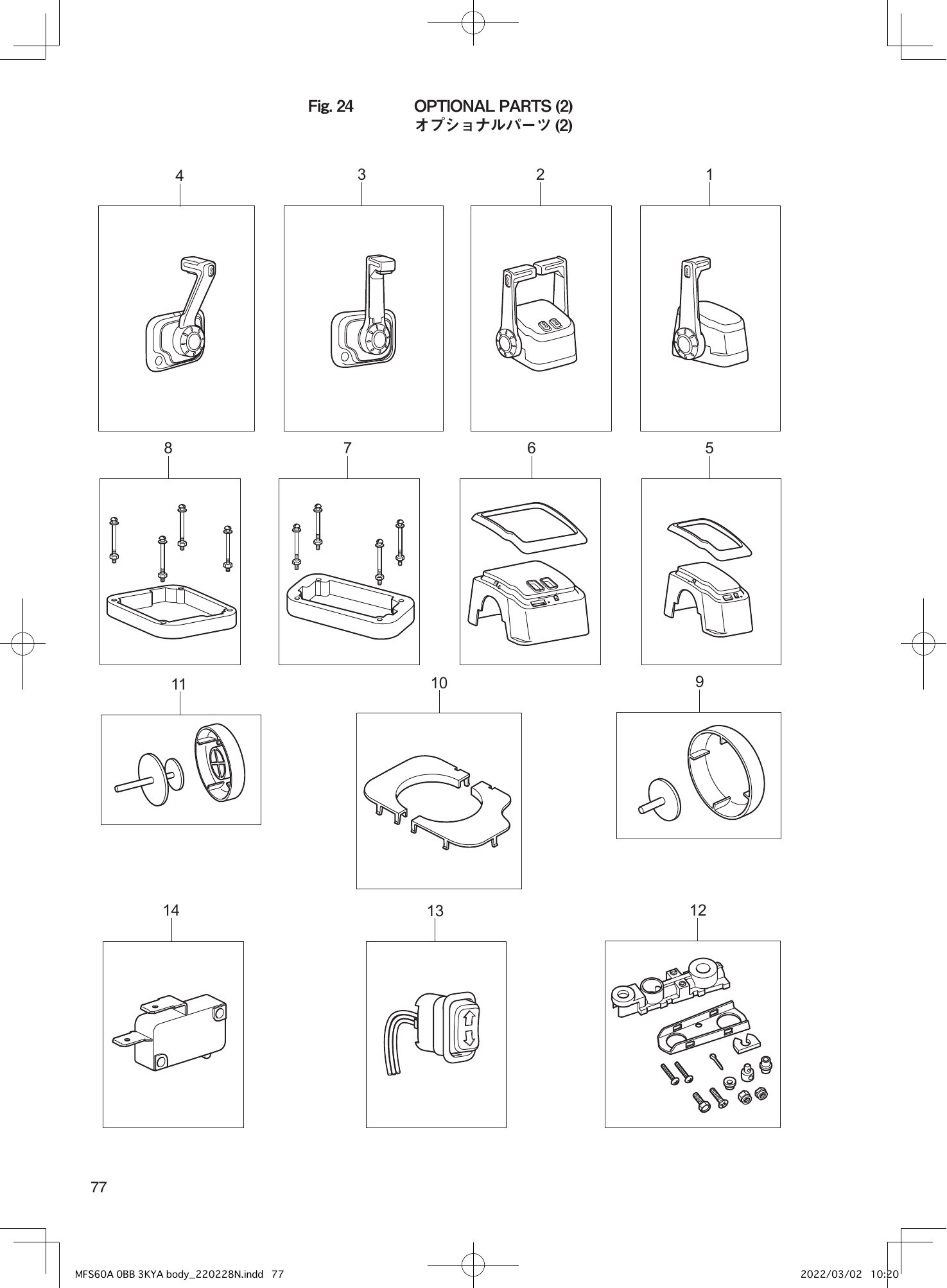 Fig. 24 OPTIONAL PARTS (2)
オプショナルパーツ (2)

4 3 2 1

8 7 6 5

11 10 9

14 13 12

77

MFS60A 0BB 3KYA body_220228N.indd 77 2022/03/02 10:20