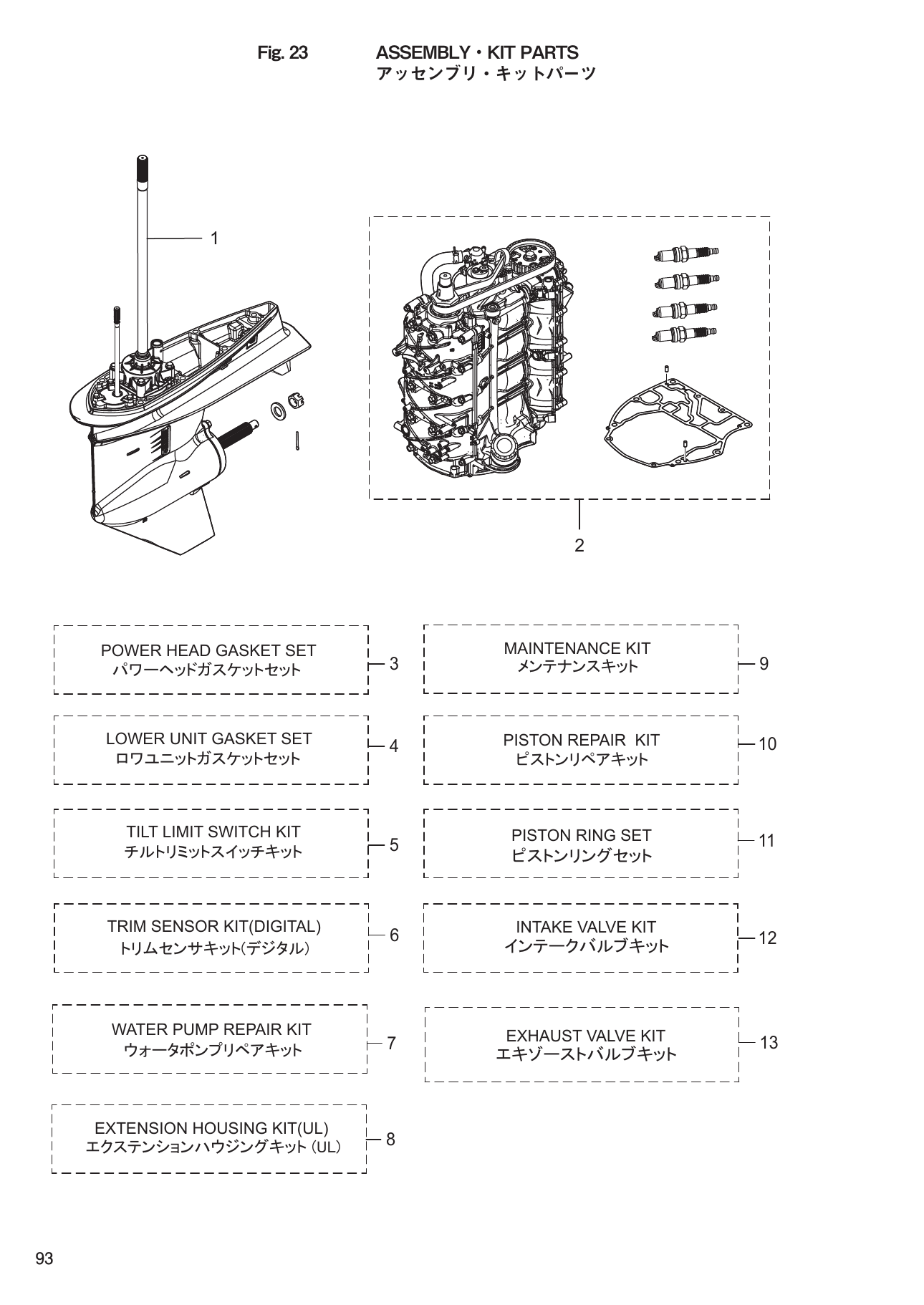 Fig. 23 ASSEMBLY・KIT PARTS
アッセンブリ・キットパーツ

1

2

POWER HEAD GASKET SET
パワーヘッドガスケットセット
3

LOWER UNIT GASKET SET
ロワユニットガスケットセット
4

TILT LIMIT SWITCH KIT
チルトリミットスイッチキット
5

TRIM SENSOR KIT(DIGITAL)
トリムセンサキット(デジタル)
6

WATER PUMP REPAIR KIT
ウォータポンプリペアキット
7

EXTENSION HOUSING KIT(UL)
エクステンションハウジングキット (UL)
8

MAINTENANCE KIT
メンテナンスキット
9

PISTON REPAIR KIT
ピストンリペアキット
10

PISTON RING SET
ピストンリングセット
11

INTAKE VALVE KIT
インテークバルブキット
12

EXHAUST VALVE KIT
エキゾーストバルブキット
13

93