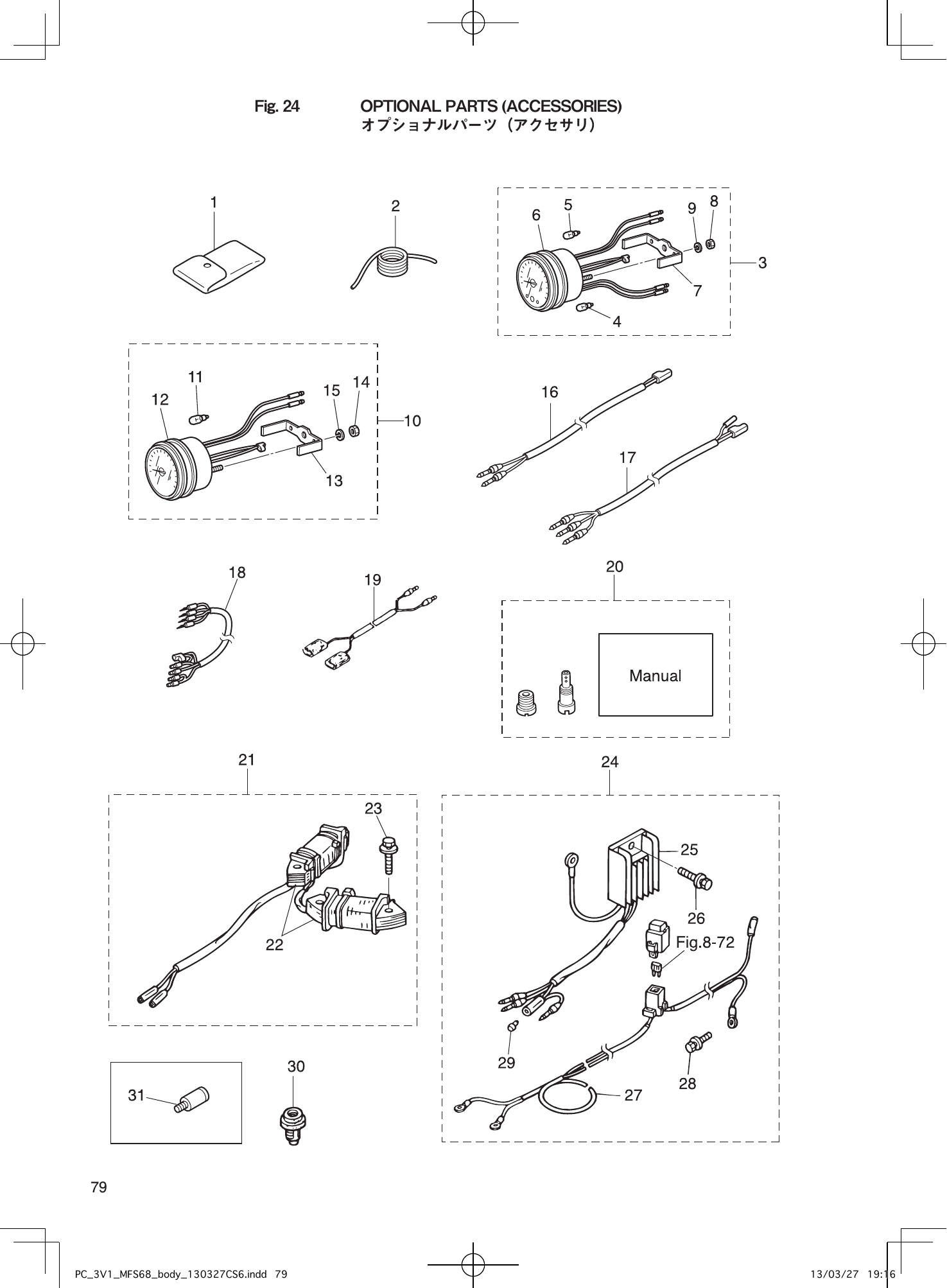 Fig. 24 OPTIONAL PARTS (ACCESSORIES)
オプショナルパーツ（アクセサリ）

1
2
6
5
9
8
3
7
4
11
12
15
14
10
13
16
17
18
19
20
Manual
21
23
22
24
25
26
Fig.8-72
29
28
27
31
30

79

PC_3V1_MFS68_body_130327CS6.indd 79
13/03/27 19:16