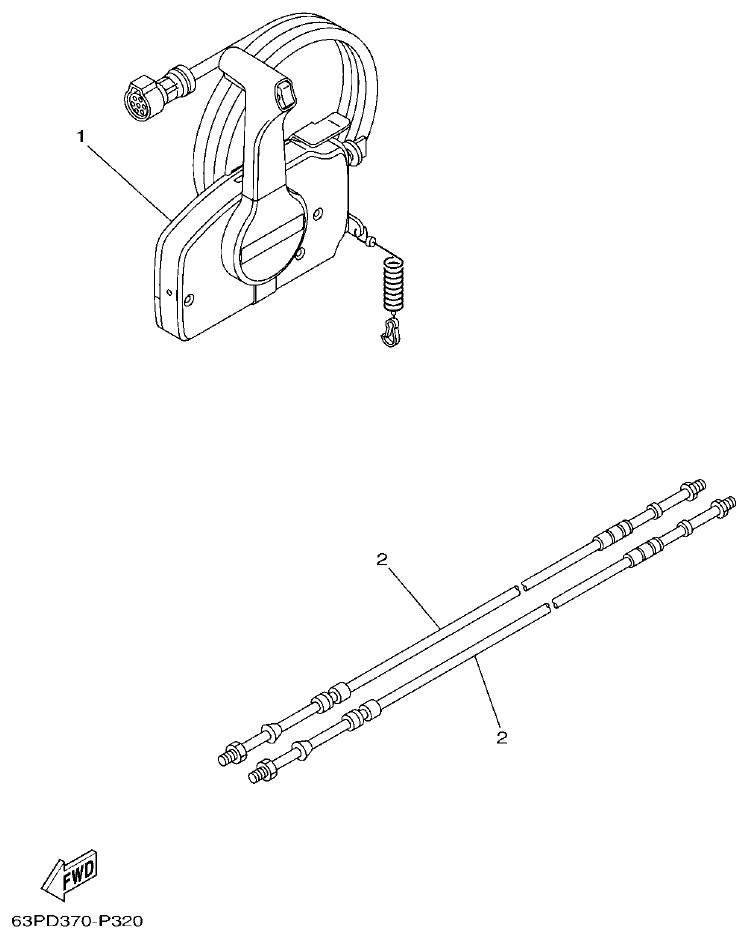 1

2

2

FWD

63PD370-P320