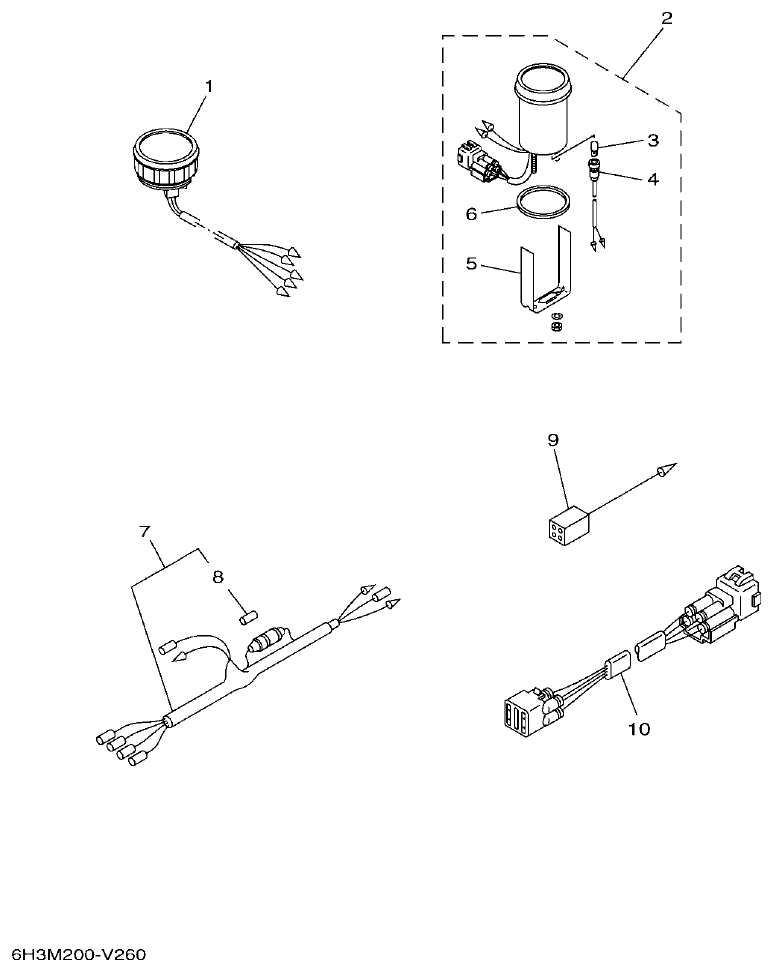 1
2
3
4
6
5
9
7
8
10
6H3M200-V260