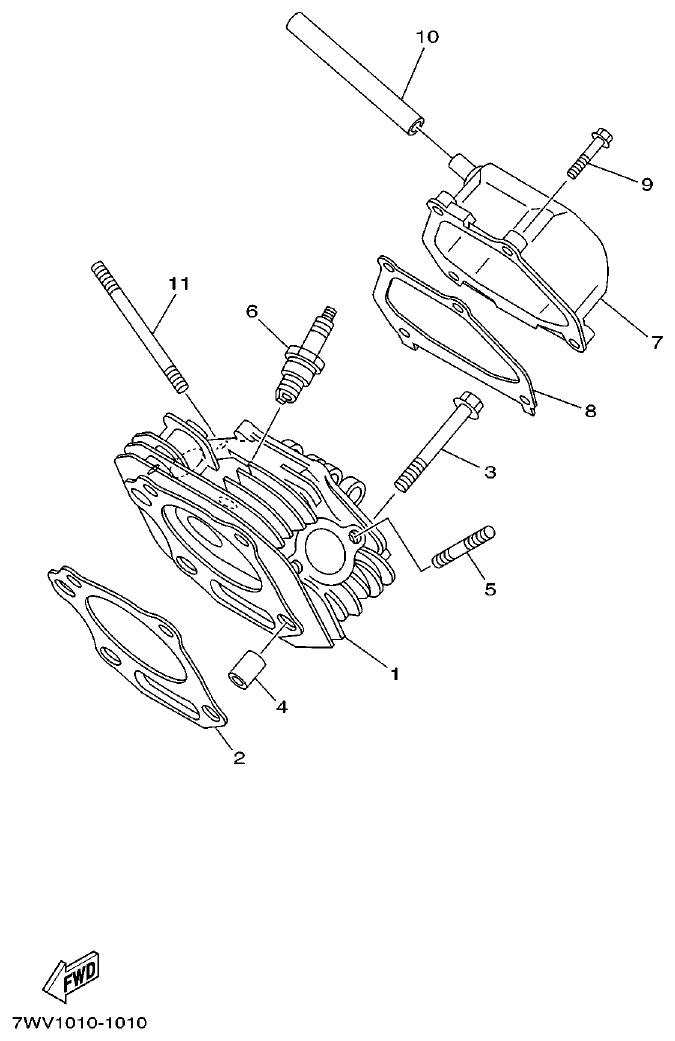 10
9
11
6
7
8
3
5
1
4
2
FWD
7WV1010-1010