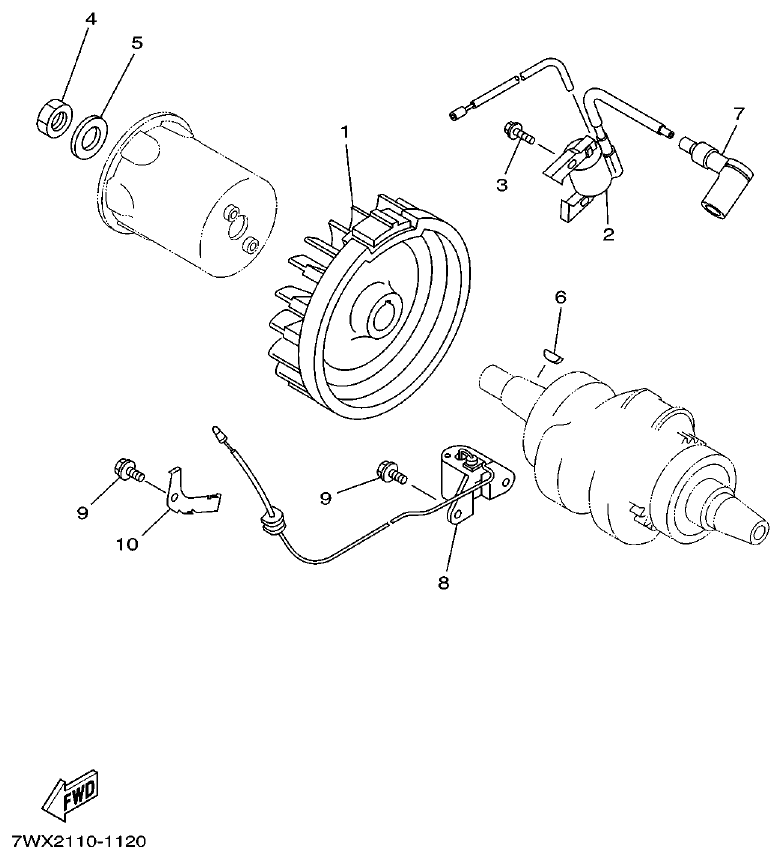 4
5
1
7
3
2
6
9
10
9
8
FWD
7WX2110-1120