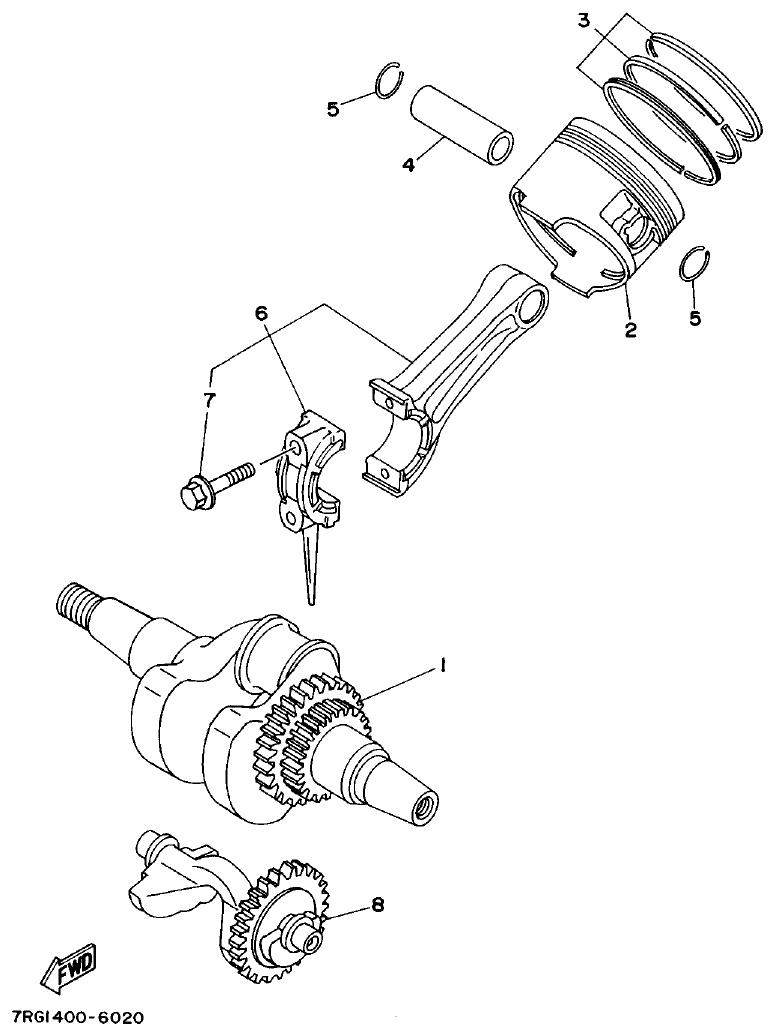 3
5
4
2
5
6
7
1
8
FWD
7RG1400-6020