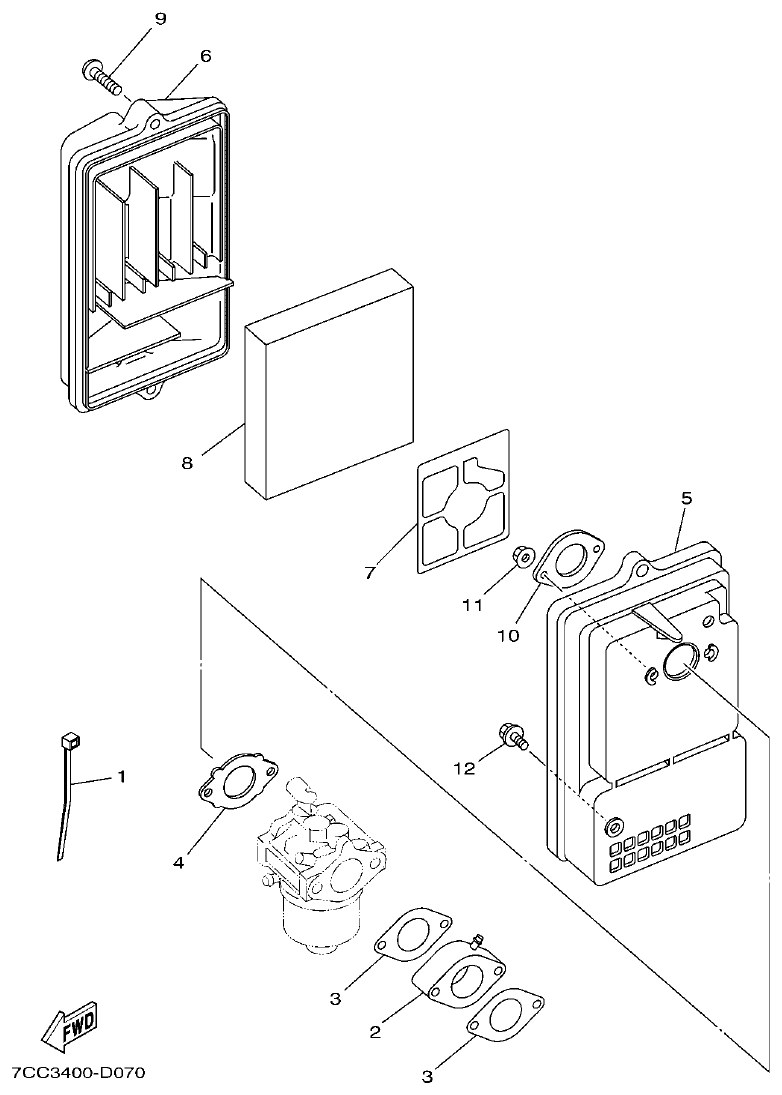 9
6
8
7
5
11
10
12
1
4
3
2
3
FWD
7CC3400-D070