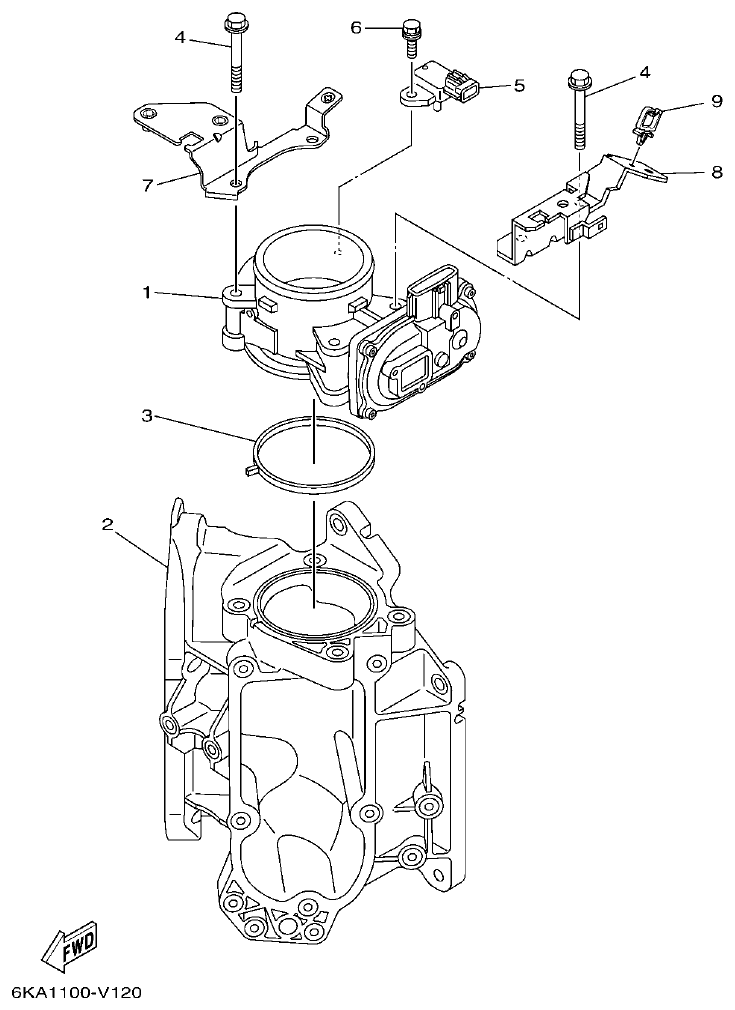 4
6
5
4
9
7
8
1
3
2
FWD
6KA1100-V120