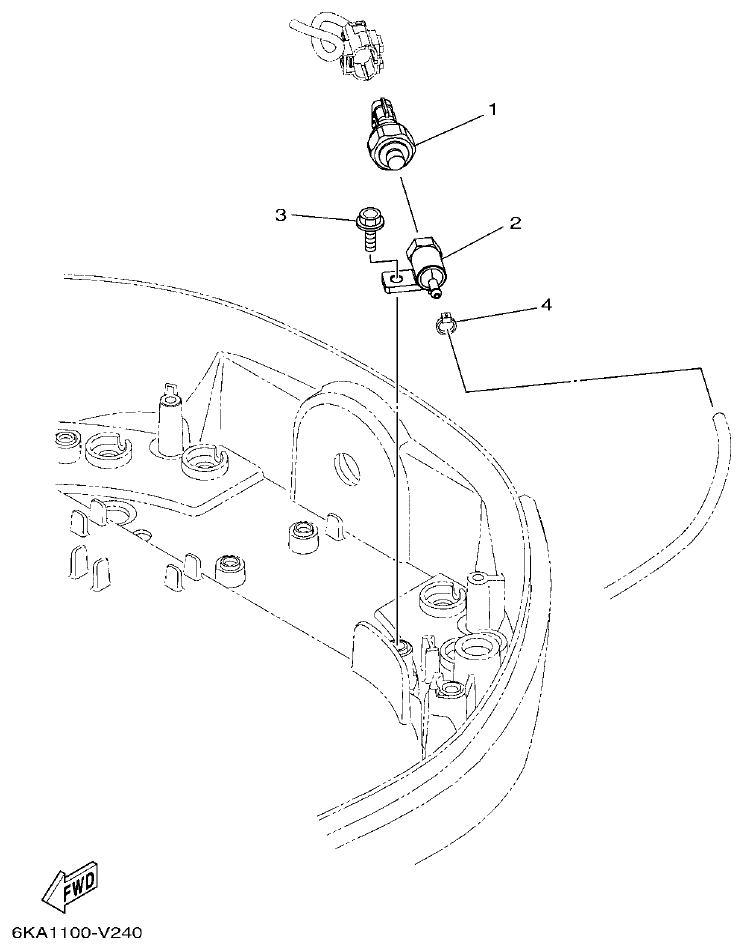 1
3
2
4
FWD
6KA1100-V240