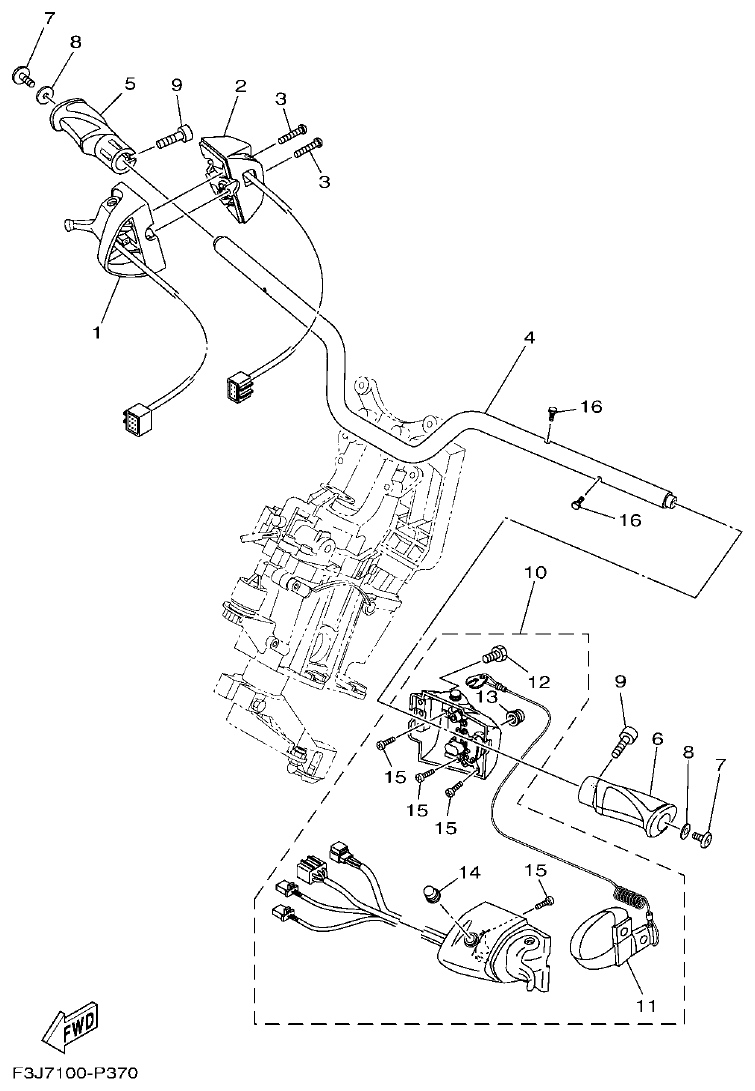 7
8
5
9
2
3
3
1
4
16
16
10
12
13
9
6
8
7
15
15
15
14
15
11
FWD
F3J7100-P370