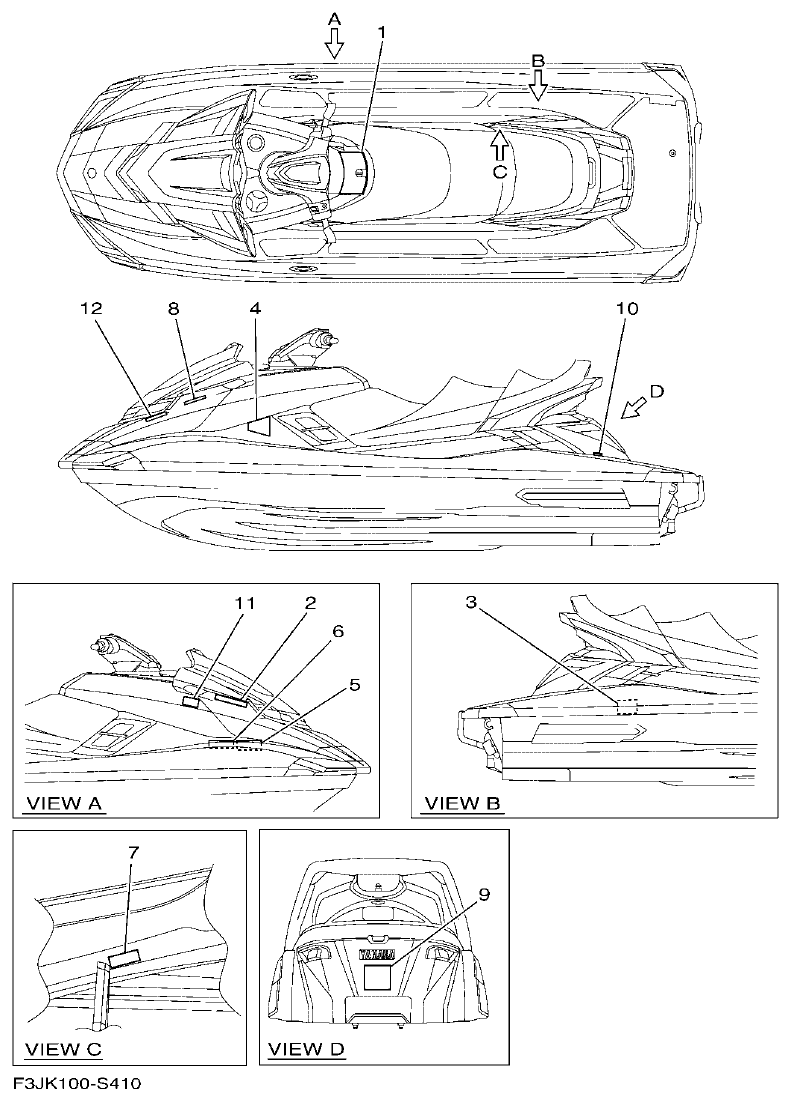 A
1
B
C
12
8
4
10
D
11
2
6
5
VIEW A
3
VIEW B
7
VIEW C
9
YAMAHA
VIEW D
F3JK100-S410