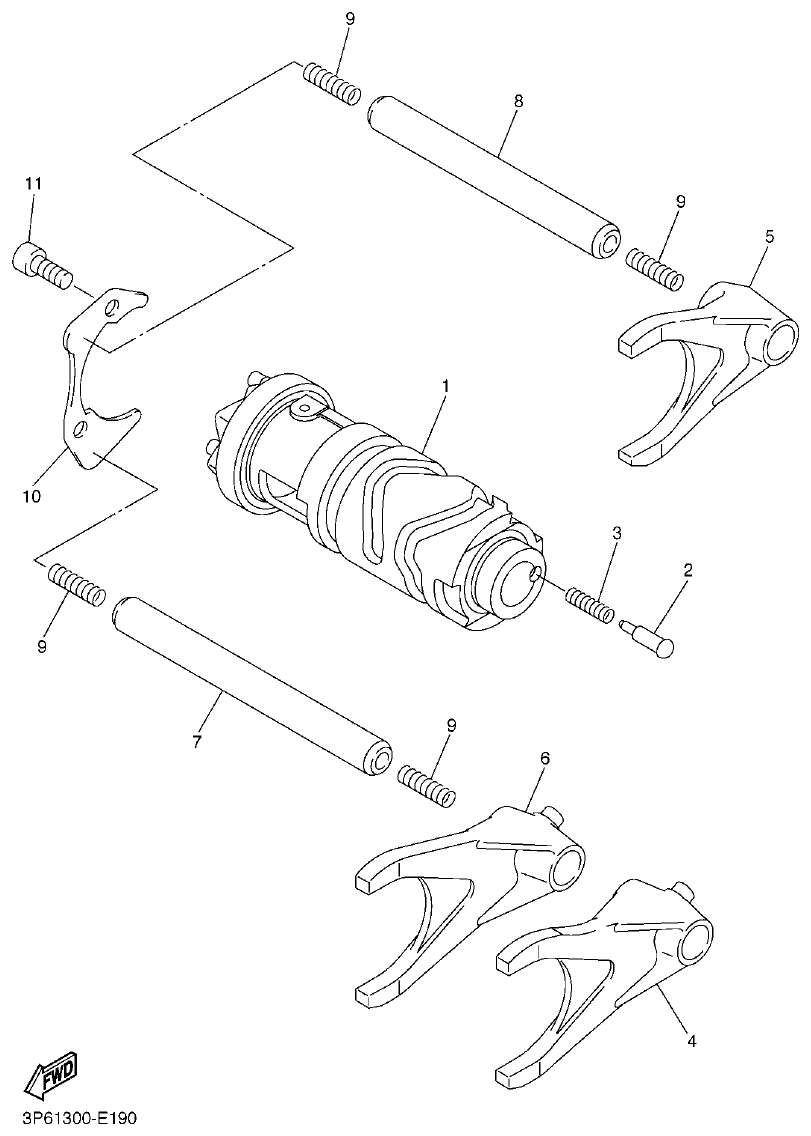 9
8
11
9
5
1
10
3
2
9
7
9
6
4
FWD
3P61300-E190