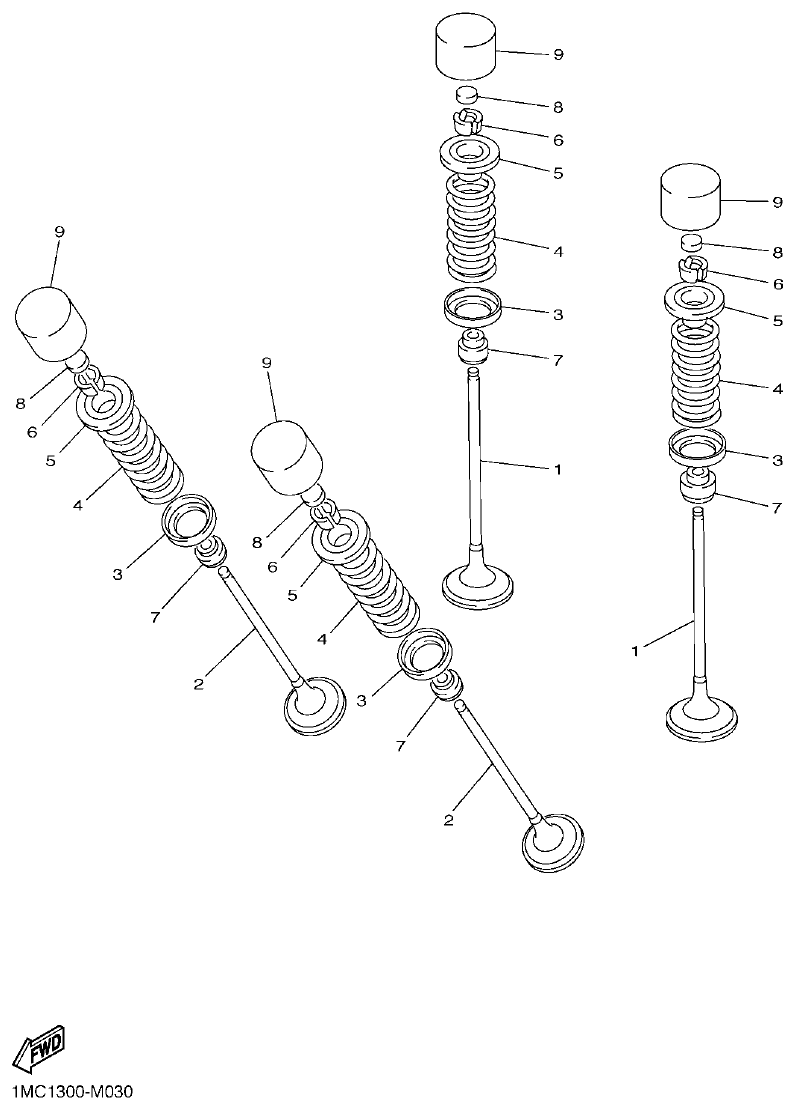 9
8
6
5
4
3
7
1
9
8
6
5
4
3
7
1
9
8
6
5
4
3
7
2
9
8
6
5
4
3
7
2
FWD
1MC1300-M030