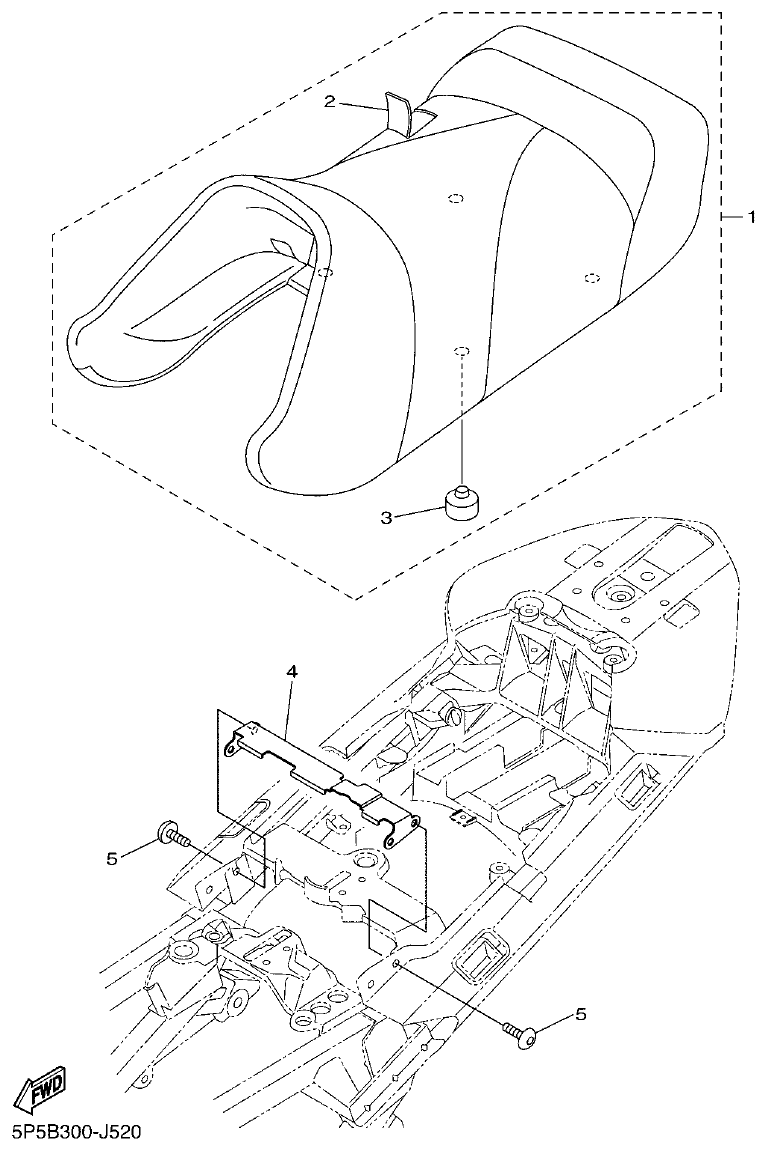 2
1
3
4
5
5
FWD
5P5B300-J520