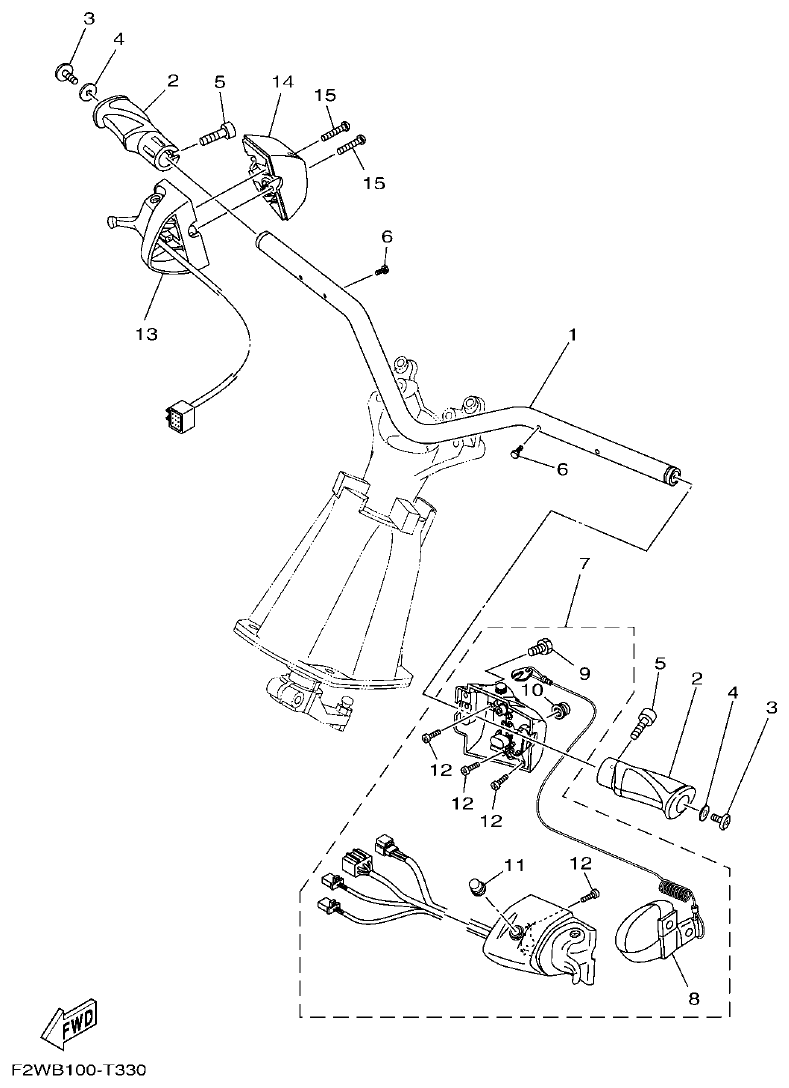 3
4
2
5
14
15
15
6
13
1
6
7
9
10
5
2
4
3
12
12
12
11
12
8
FWD
F2WB100-T330