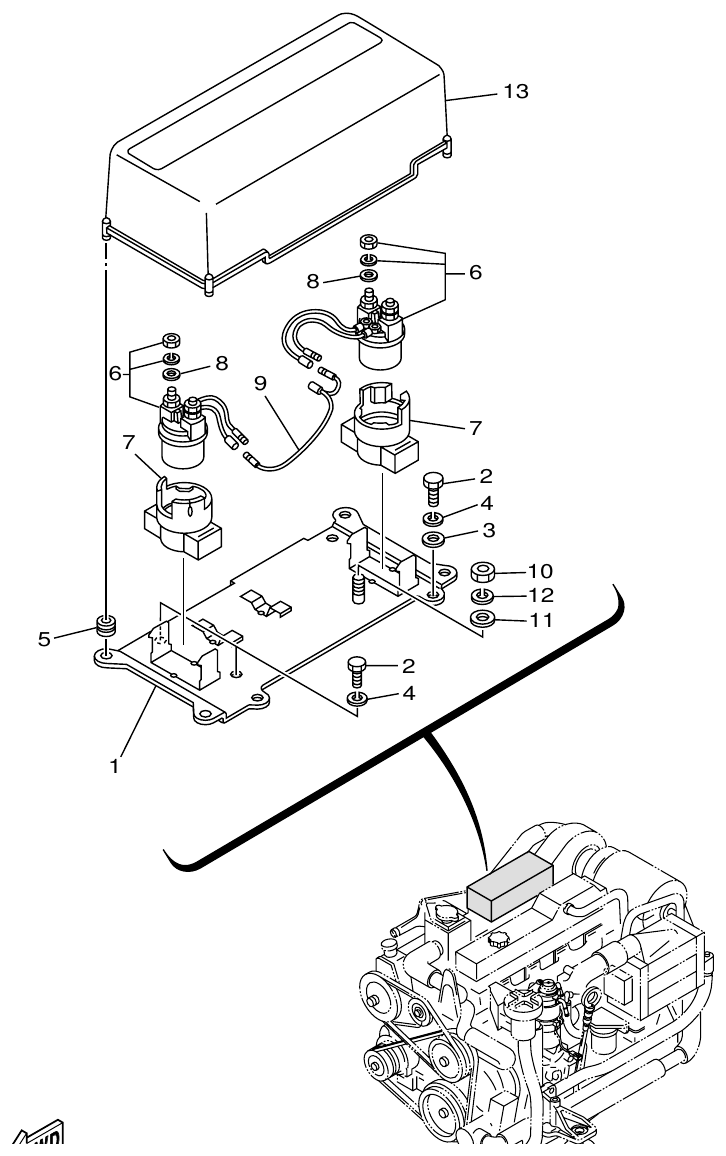 13
6
8
6
8
9
7
7
2
4
3
10
12
11
5
2
4
1