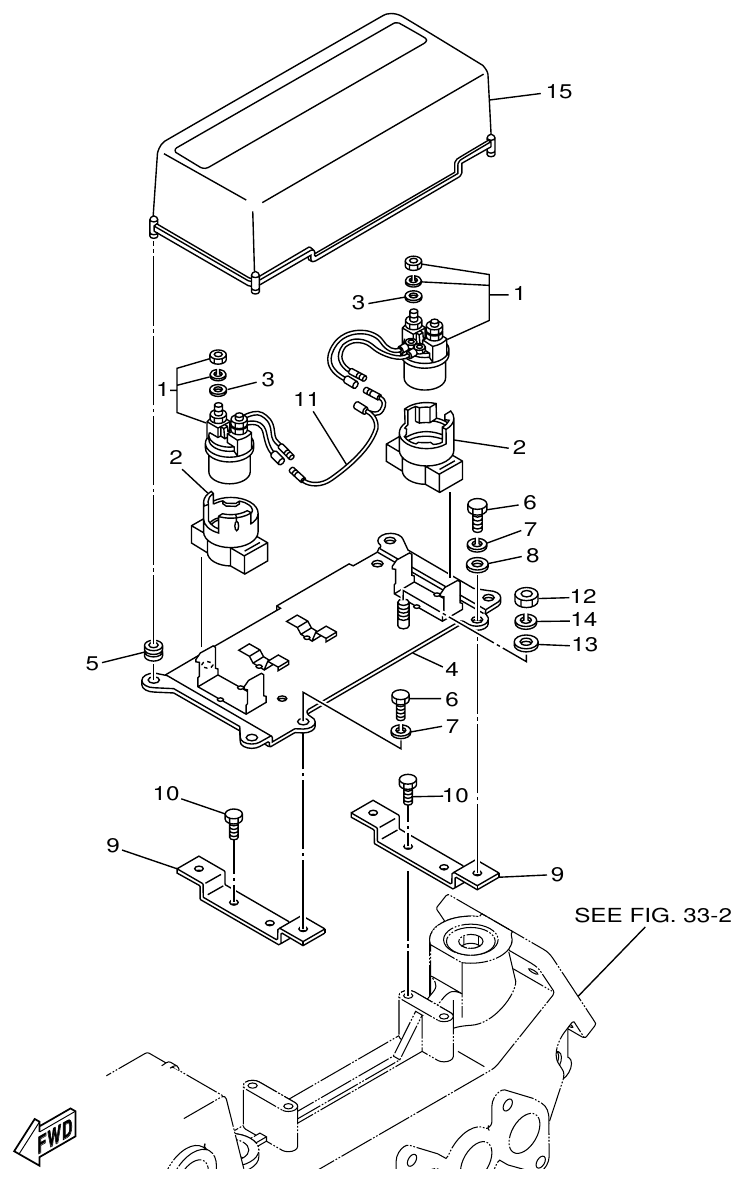 15
1
3
1
3
11
2
2
6
7
8
12
14
13
5
4
6
7
10
10
9
9
SEE FIG. 33-2
FWD