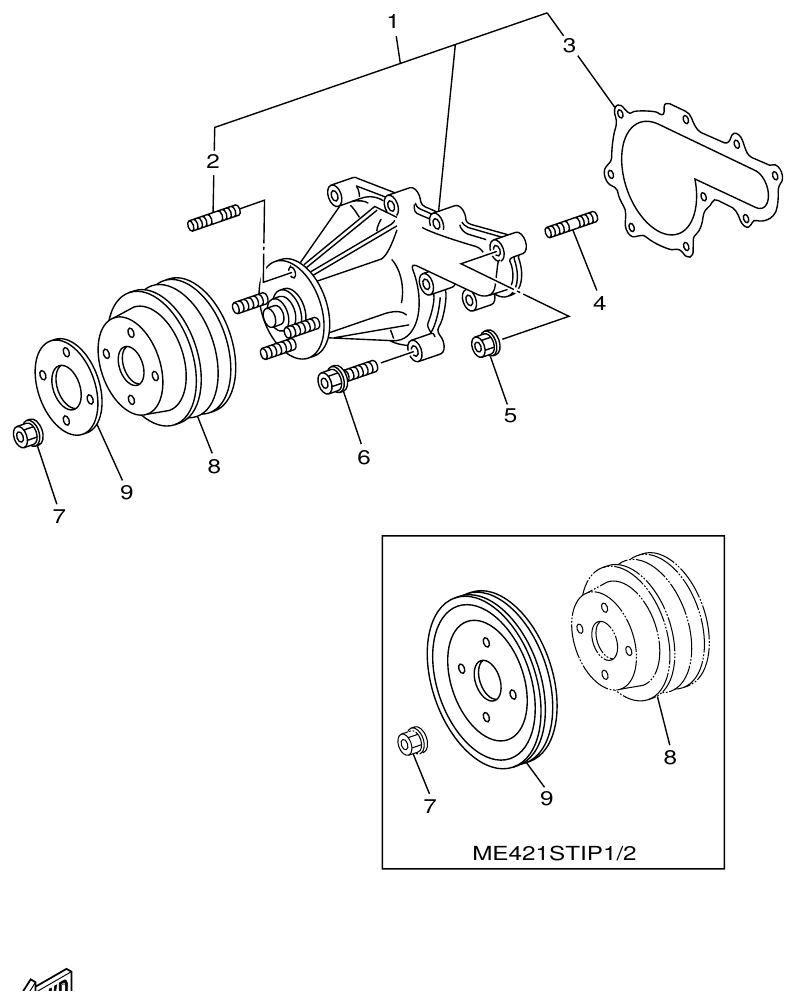 1
3
2
4
5
6
8
9
7
8
9
7
ME421STIP1/2