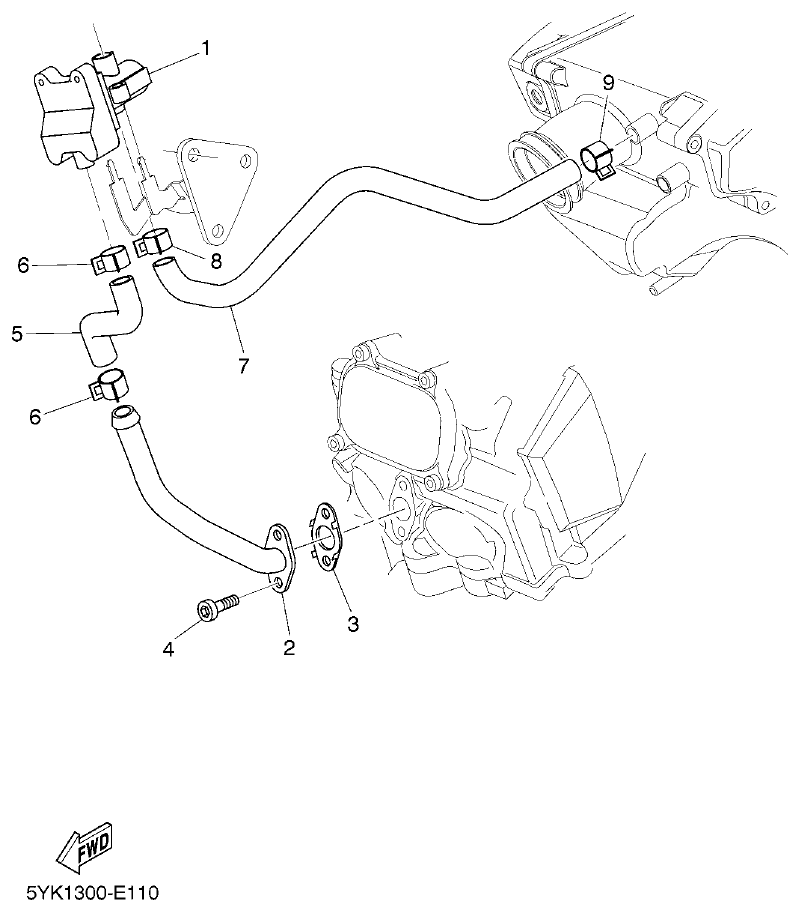 1
9
6
8
5
7
6
4
2
3
FWD
5YK1300-E110