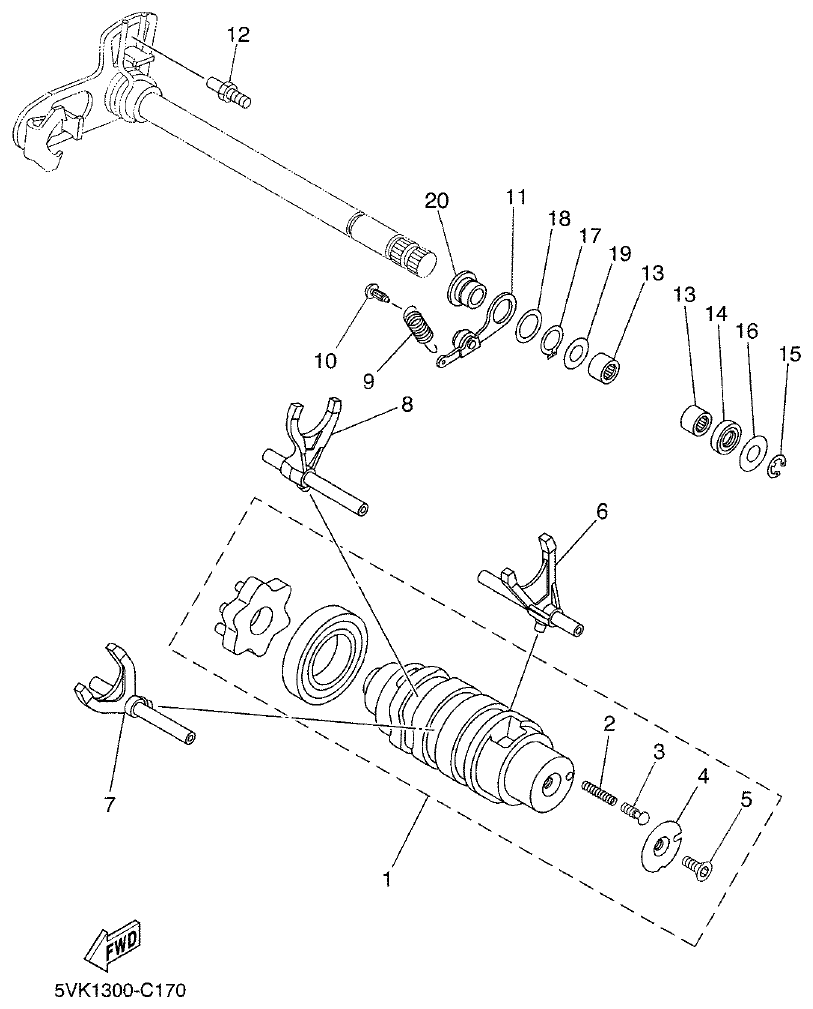 12

20
11
18
17
19
13

13
14
16
15

10
9

8

6

7

2
3
4
5

1

FWD

5VK1300-C170