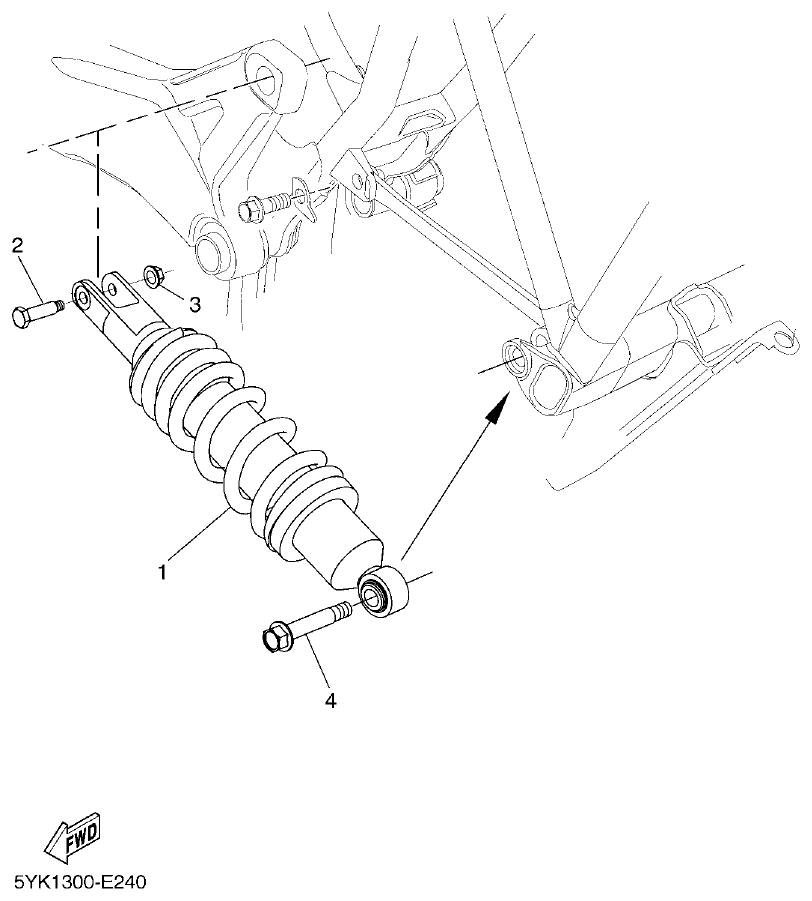 2

3

1

4

FWD

5YK1300-E240