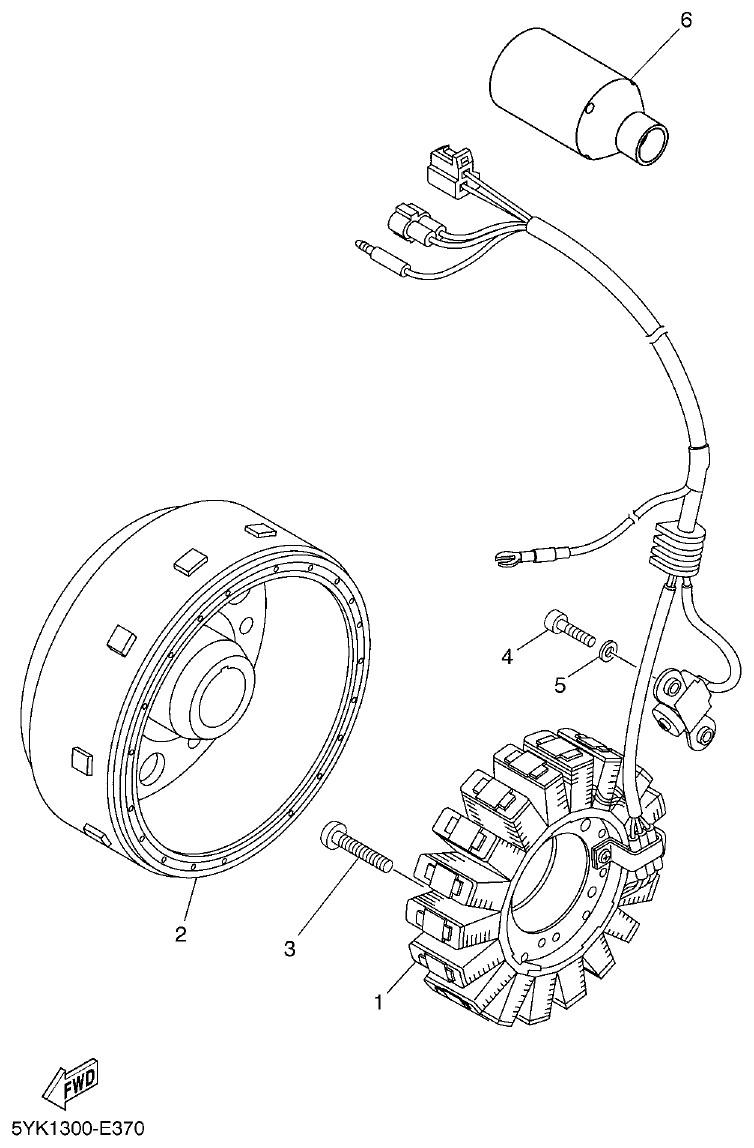 6

4

5

2

3

1

FWD

5YK1300-E370