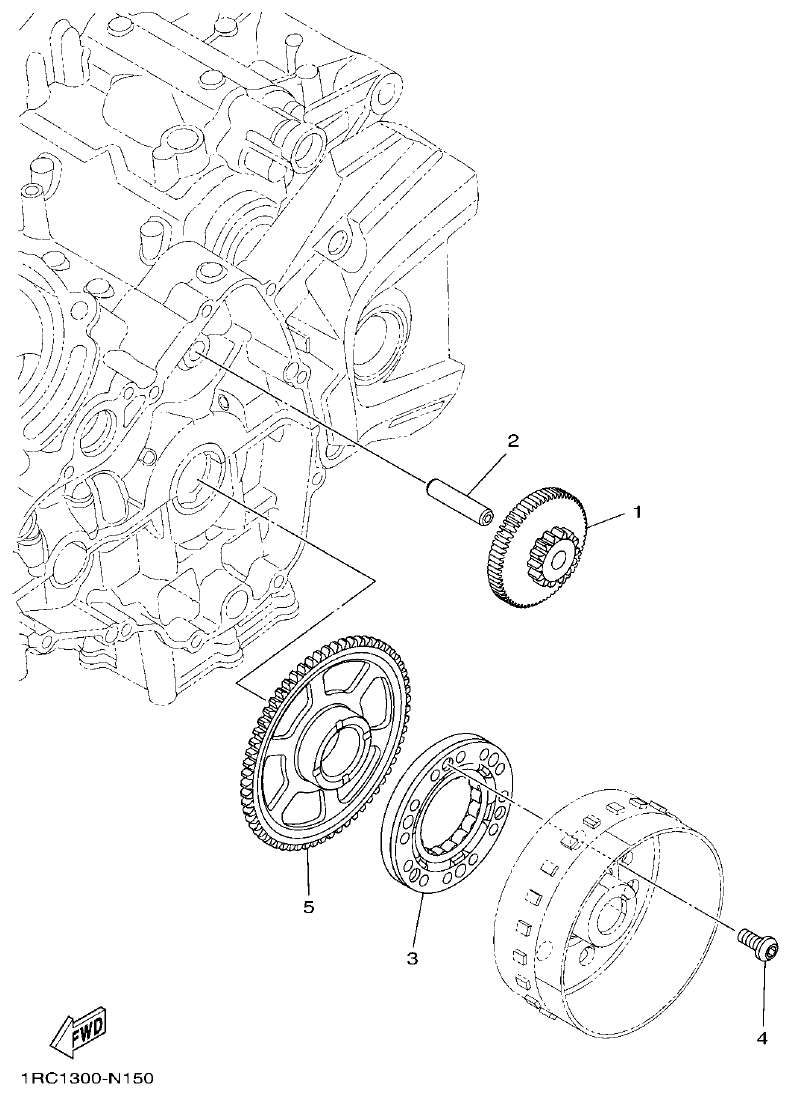 2
1
5
3
4
FWD
1RC1300-N150