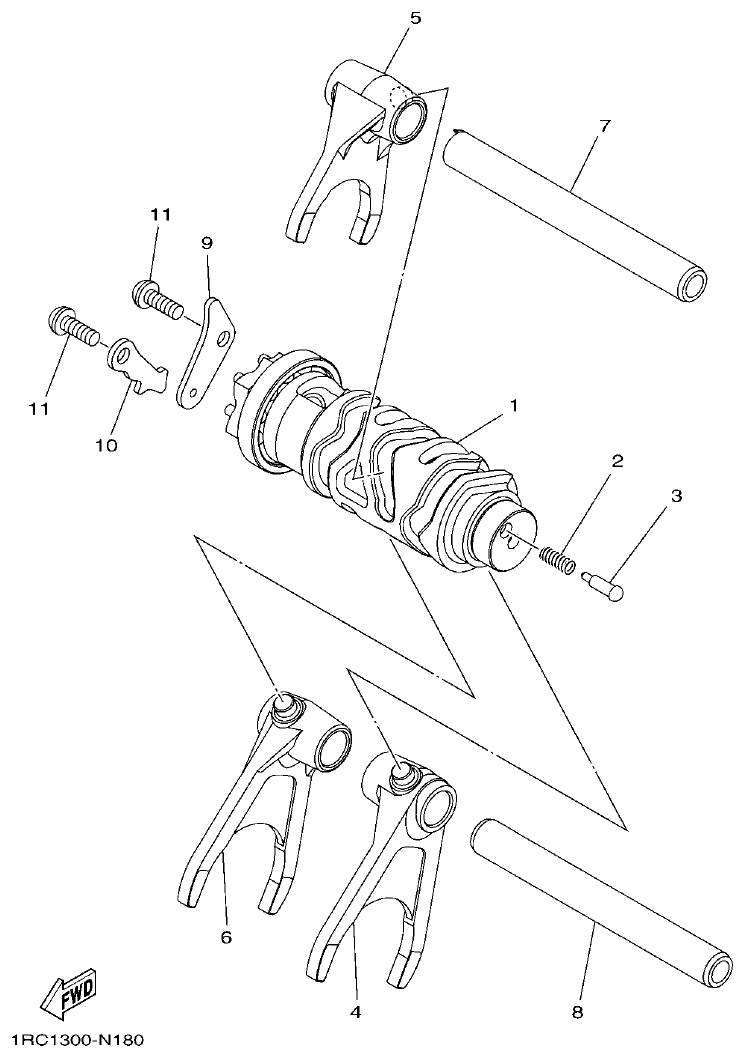 5
7
11
9
11
10
1
2
3
6
4
8
FWD
1RC1300-N180