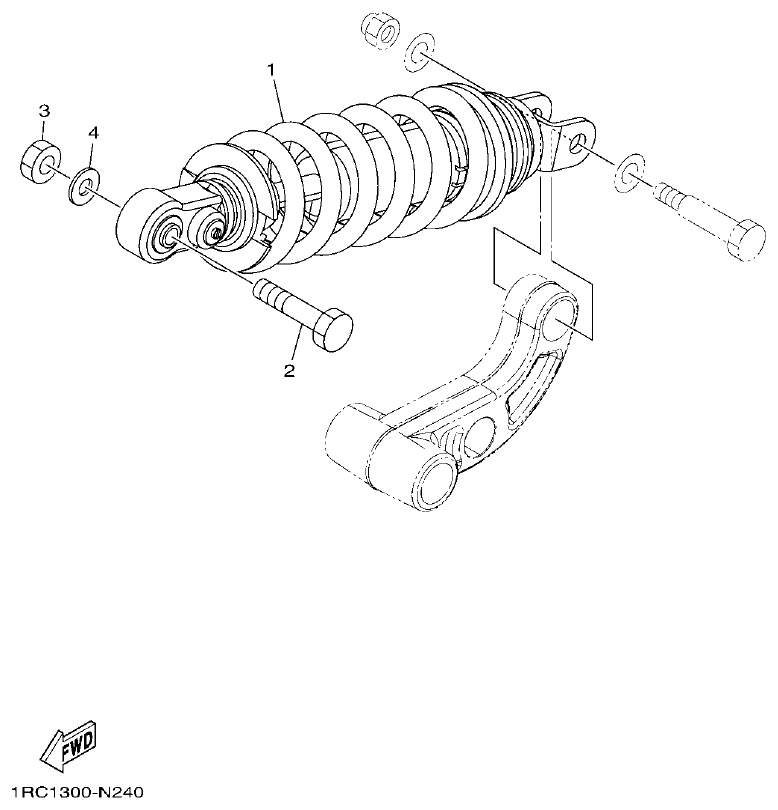 1
3
4
2
FWD
1RC1300-N240