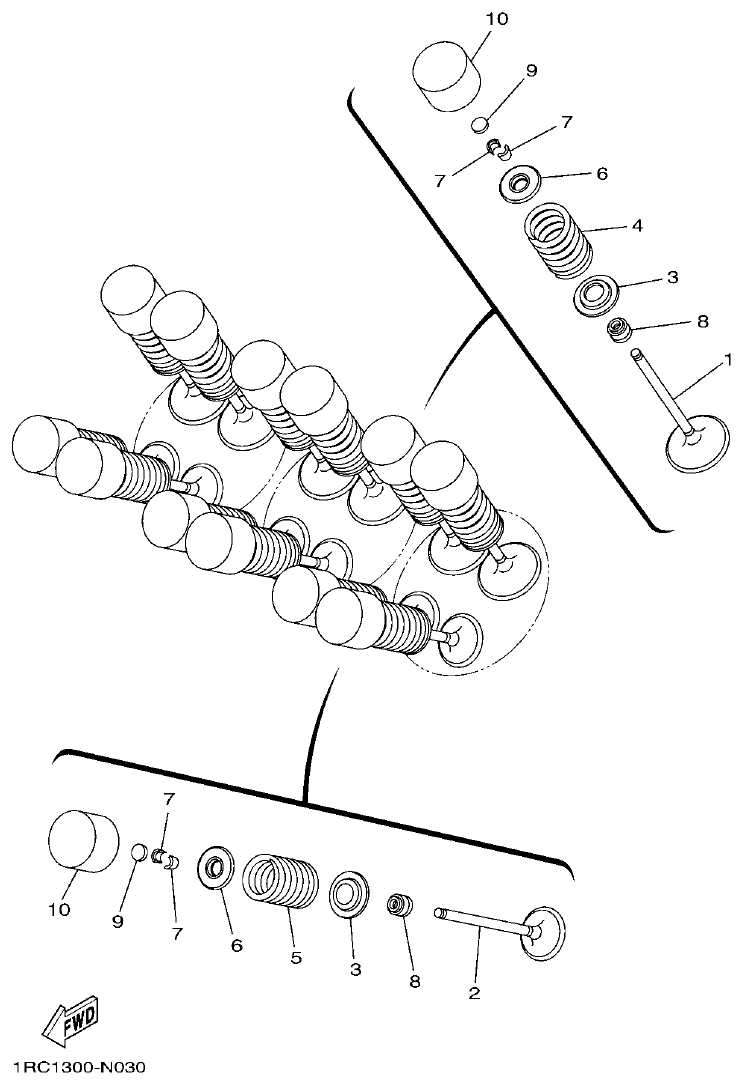 10
9
7
7
6
4
3
8
1
7
10
9
7
6
5
3
8
2
FWD
1RC1300-N030