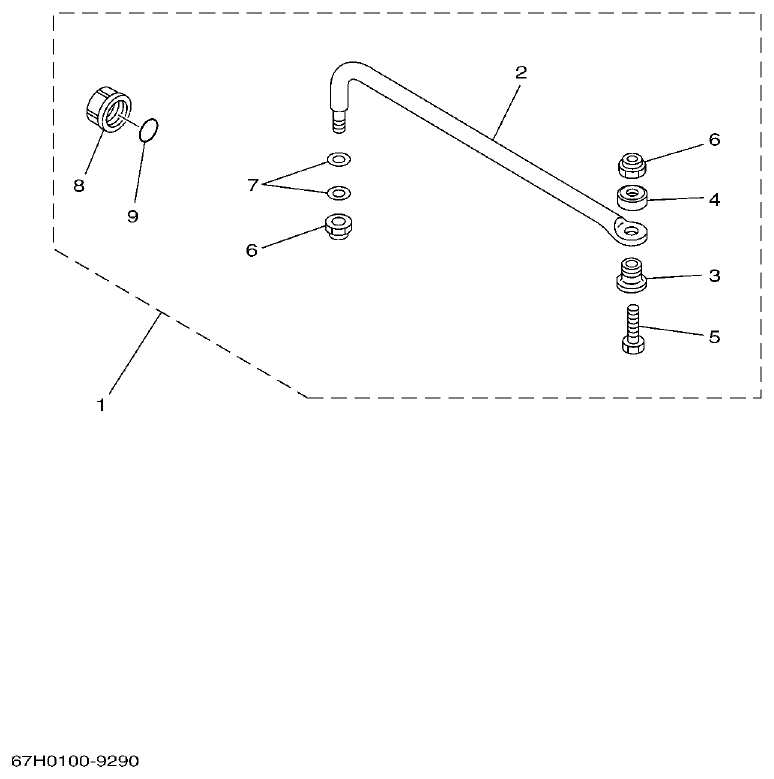 2

6

8

9

7

4

6

3

5

1

67H0100-9290