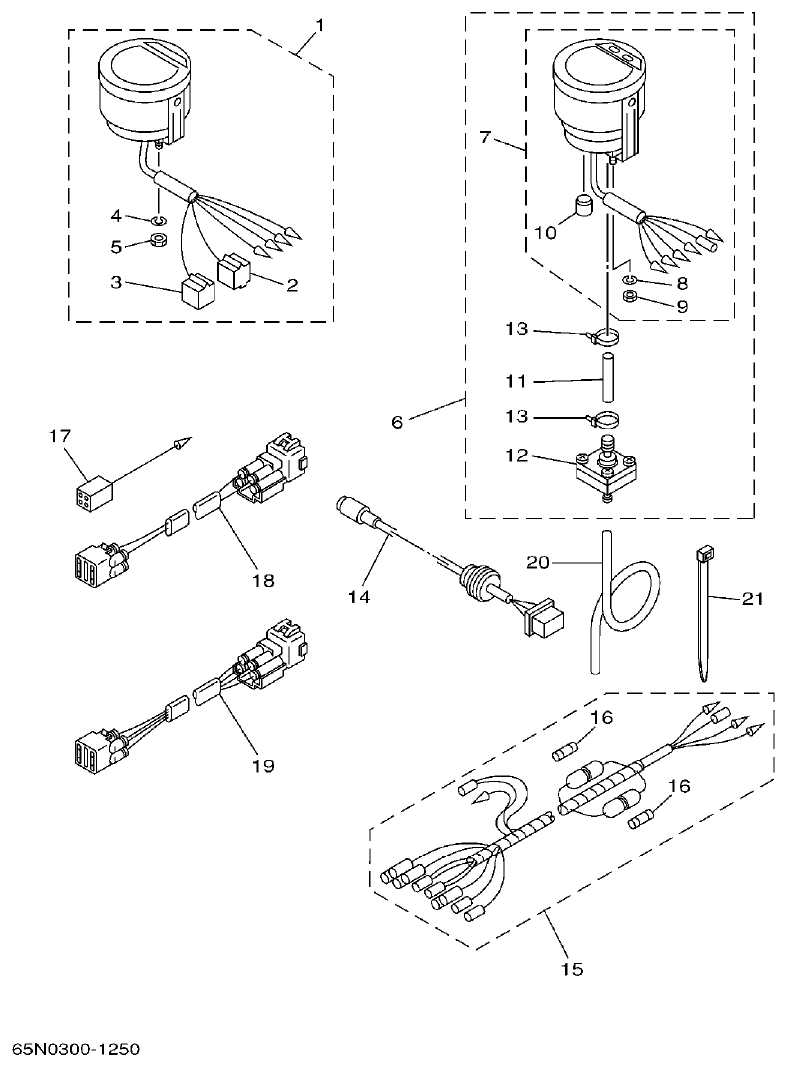 1
4
5
3
2
7
10
8
9
13
11
13
6
12
17
18
14
20
21
19
16
16
15
65N0300-1250